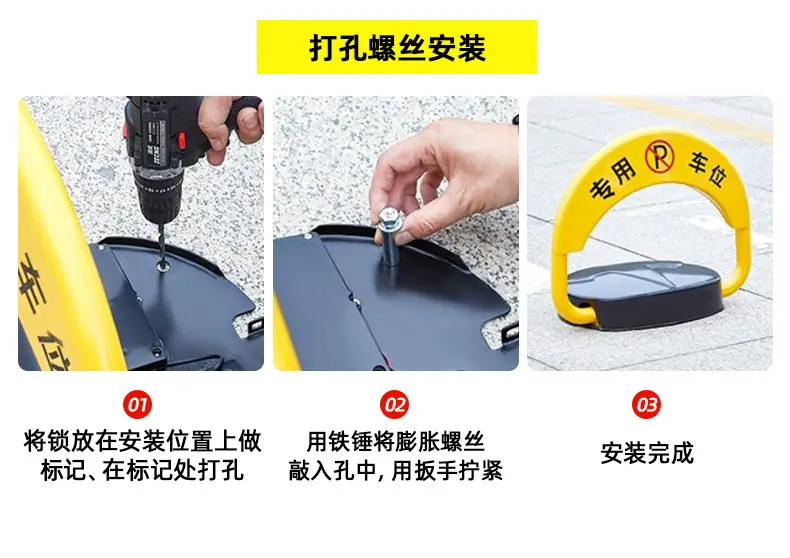 打孔螺丝安装

车位

专用 P 车位

01
将锁放在安装位置上做标记、在标记处打孔

02
用铁锤将膨胀螺丝敲入孔中, 用扳手拧紧

03
安装完成