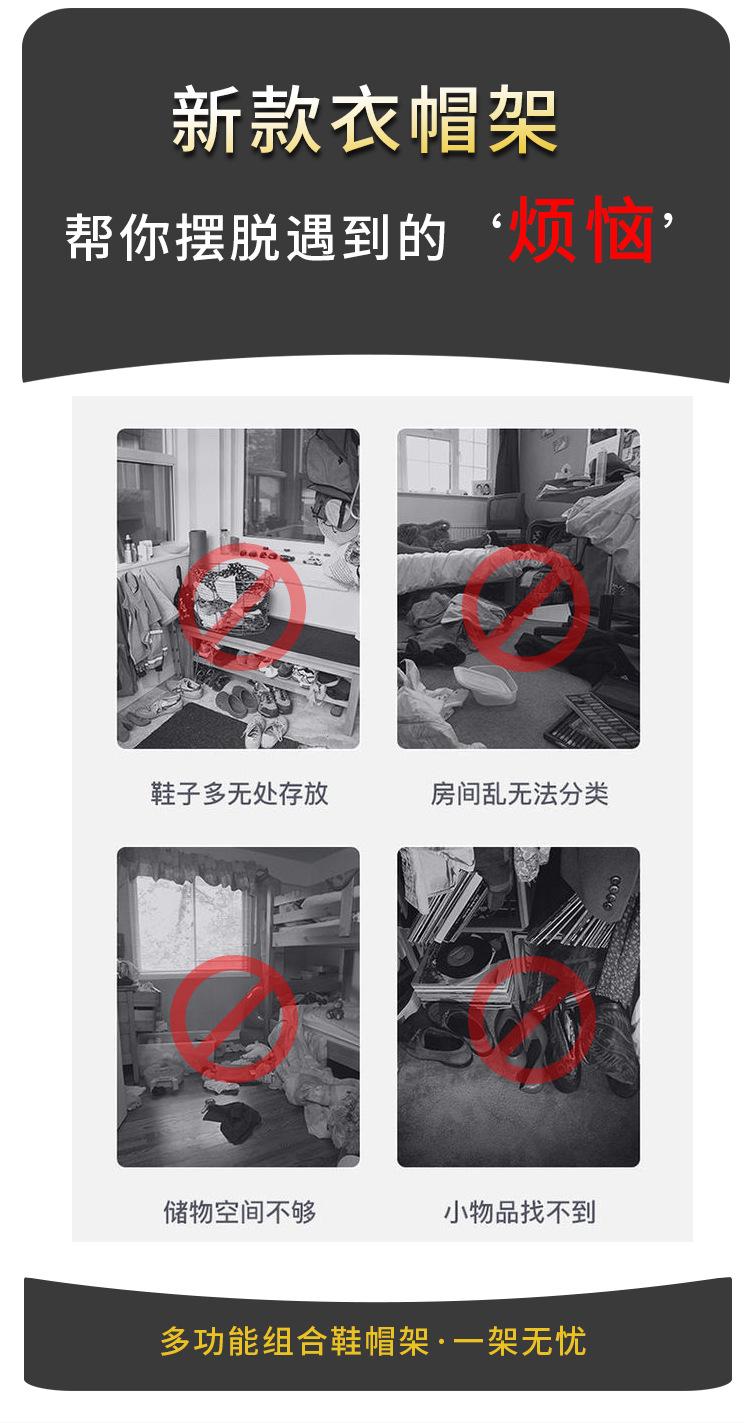 新款衣帽架

帮你摆脱遇到的‘烦恼’

鞋子多无处存放

房间乱无法分类

储物空间不够

小物品找不到

多功能组合鞋帽架·一架无忧