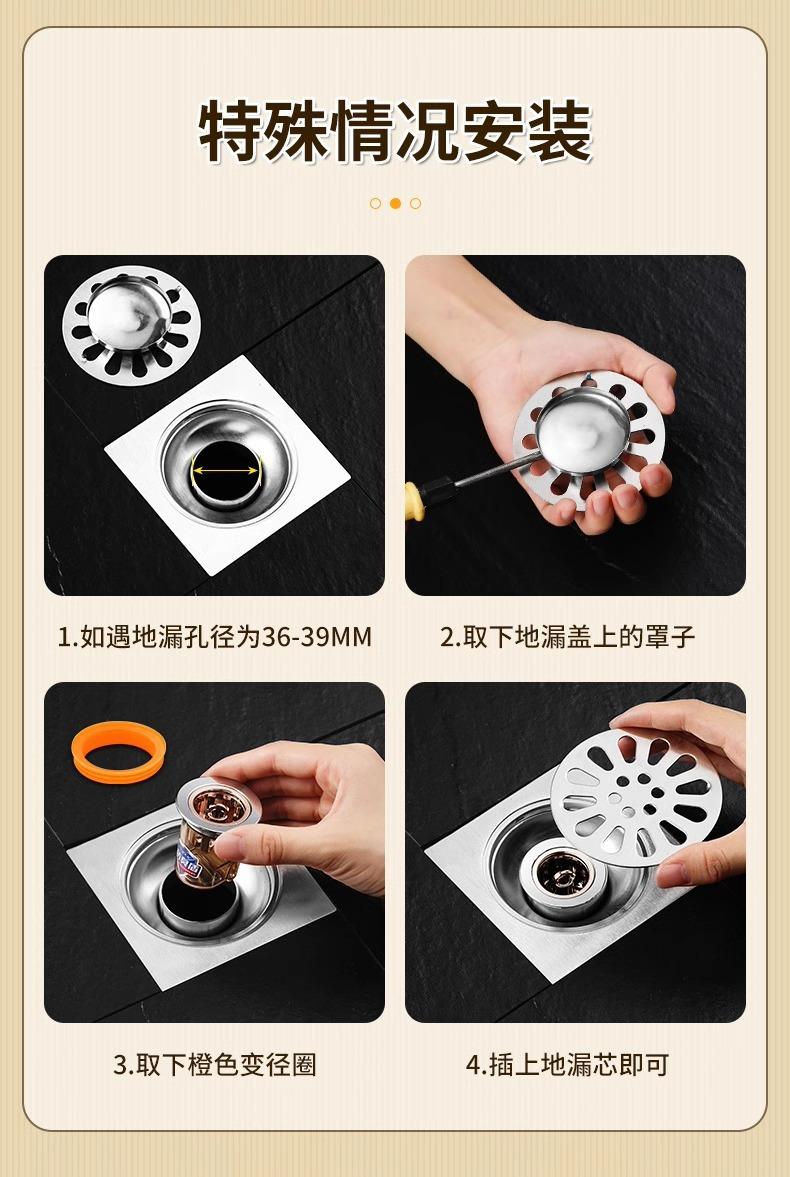 特殊情况安装

1.如遇地漏孔径为36-39MM

2.取下地漏盖上的罩子

3.取下橙色变径圈

4.插上地漏芯即可