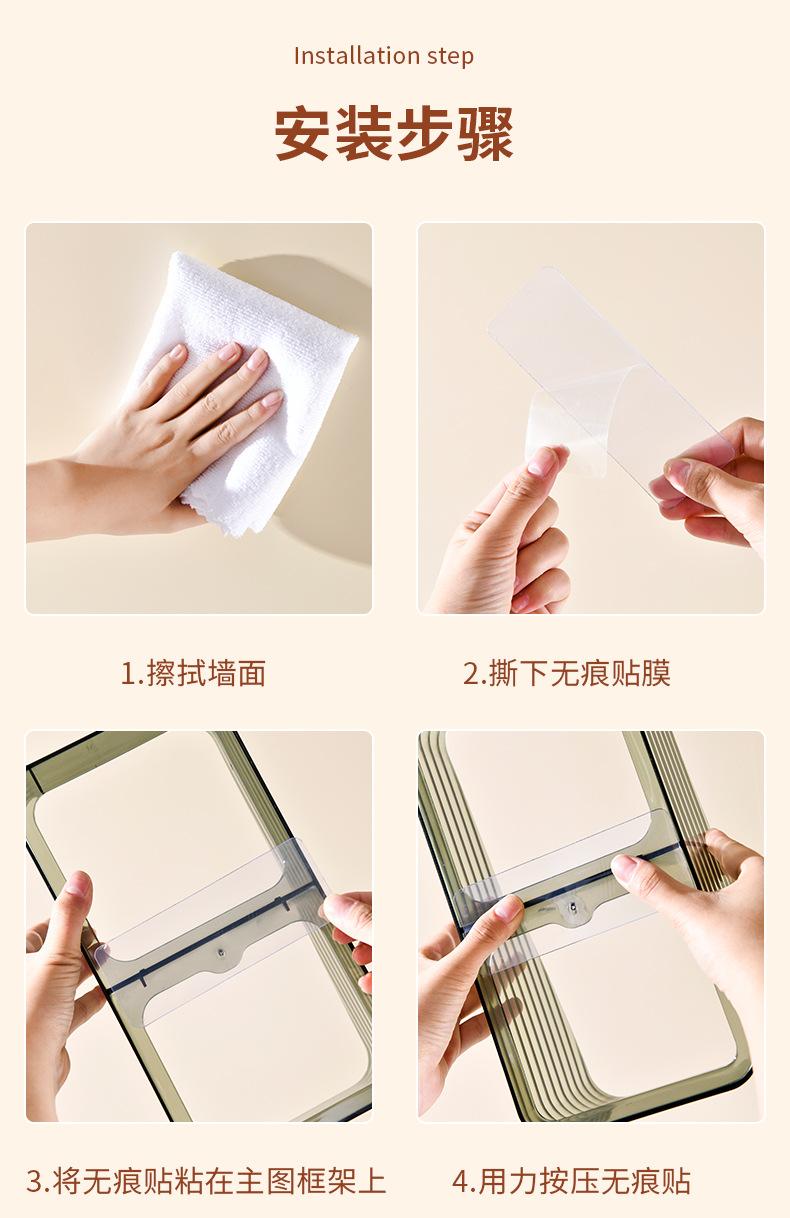 Installation step

安装步骤

1.擦拭墙面

2.撕下无痕贴膜

3.将无痕贴粘在主图框架上

4.用力按压无痕贴