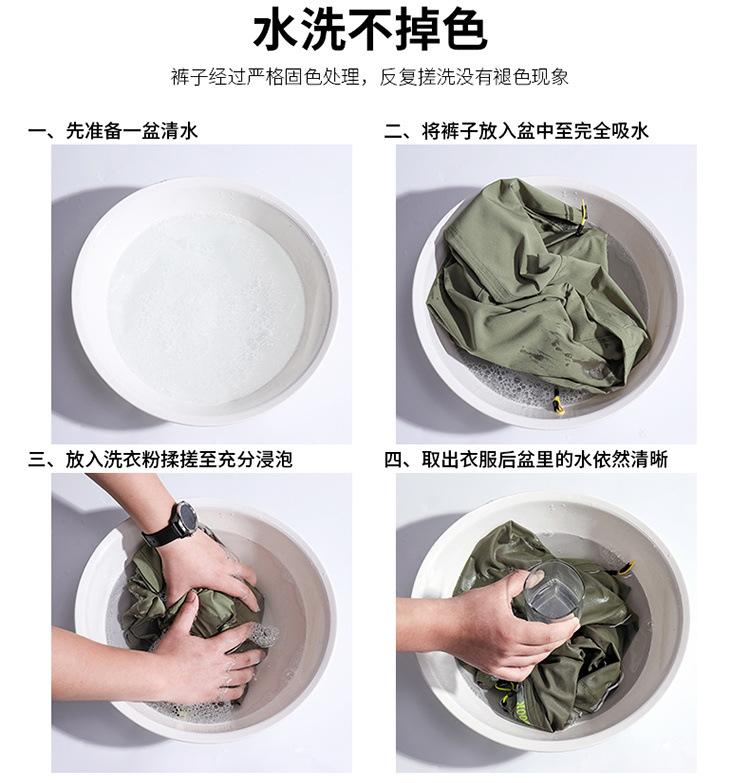 水洗不掉色

裤子经过严格固色处理，反复搓洗没有褪色现象

一、先准备一盆清水

二、将裤子放入盆中至完全吸水

三、放入洗衣粉揉搓至充分浸泡

四、取出衣服后盆里的水依然清晰