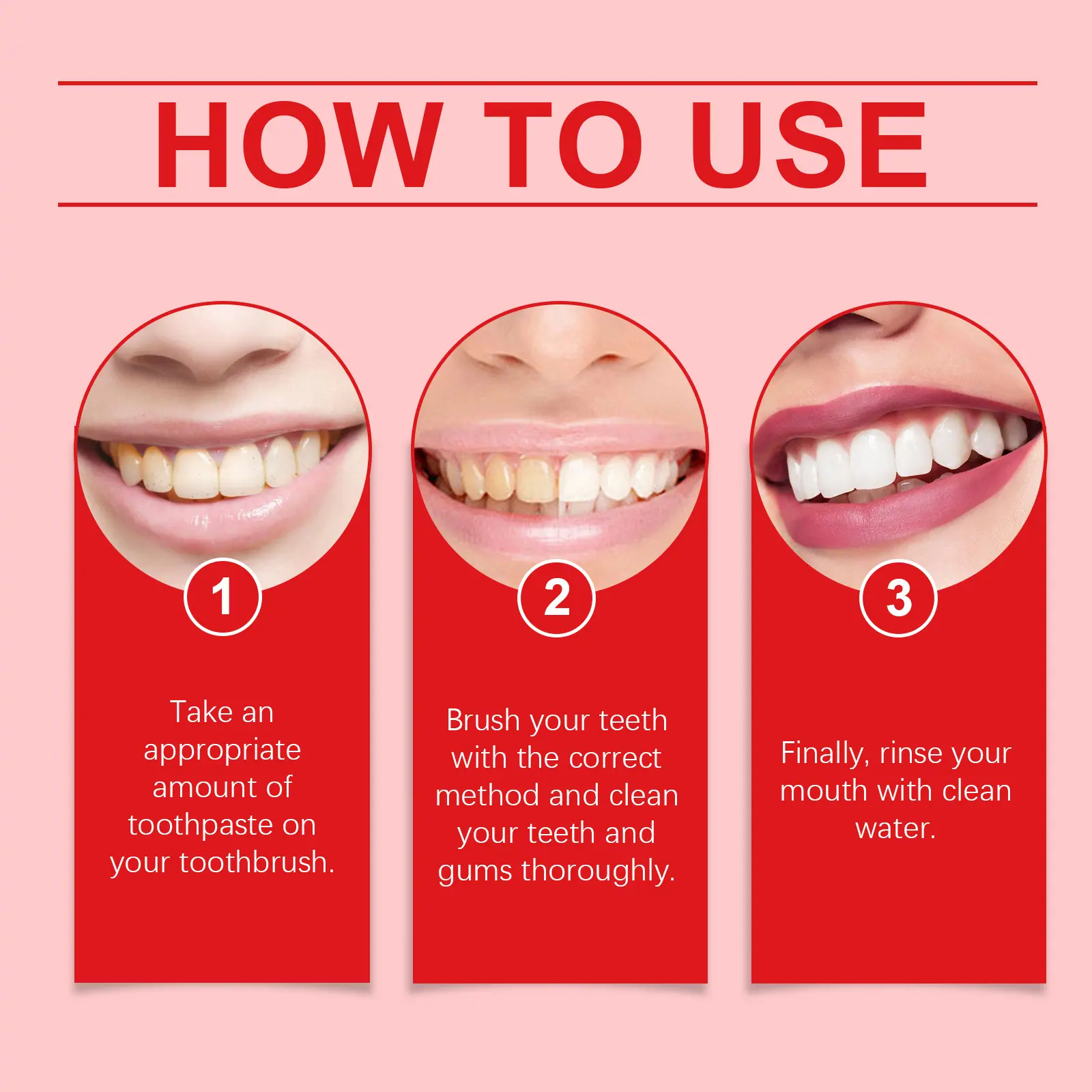 HOW TO USE

1

Take an appropriate amount of toothpaste on your toothbrush.

2

Brush your teeth with the correct method and clean your teeth and gums thoroughly.

3

Finally, rinse your mouth with clean water.