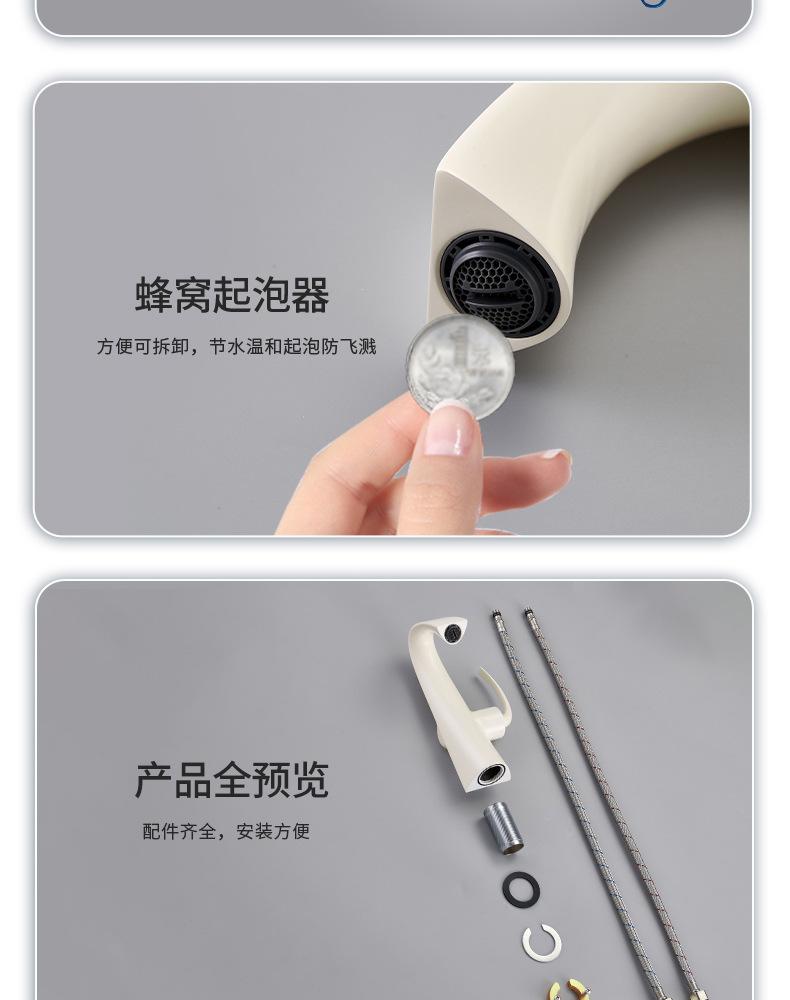 蜂窝起泡器

方便可拆卸，节水温和起泡防飞溅

产品全预览

配件齐全，安装方便