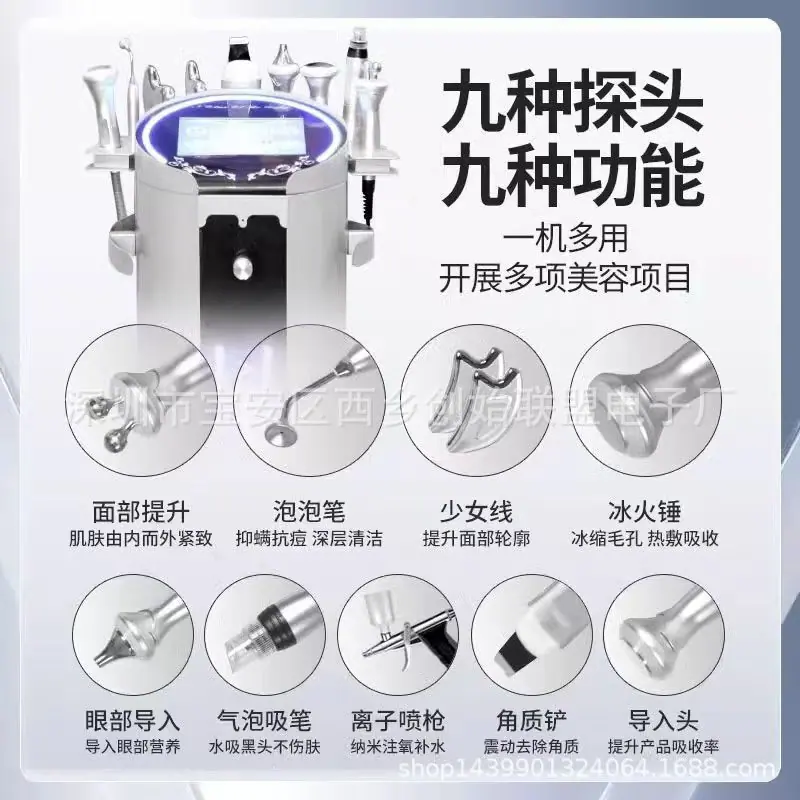 九种探头
九种功能
一机多用
开展多项美容项目

深圳市宝安区西乡创始联盟电子厂

面部提升
肌肤由内而外紧致

泡泡笔
抑螨抗痘 深层清洁

少女线
提升面部轮廓

冰火锤
冰缩毛孔 热敷吸收

眼部导入
导入眼部营养

气泡吸笔
水吸黑头不伤肤

离子喷枪
纳米注氧补水

角质铲
震动去除角质

导入头
提升产品吸收率

shop1439901324064.1688.com