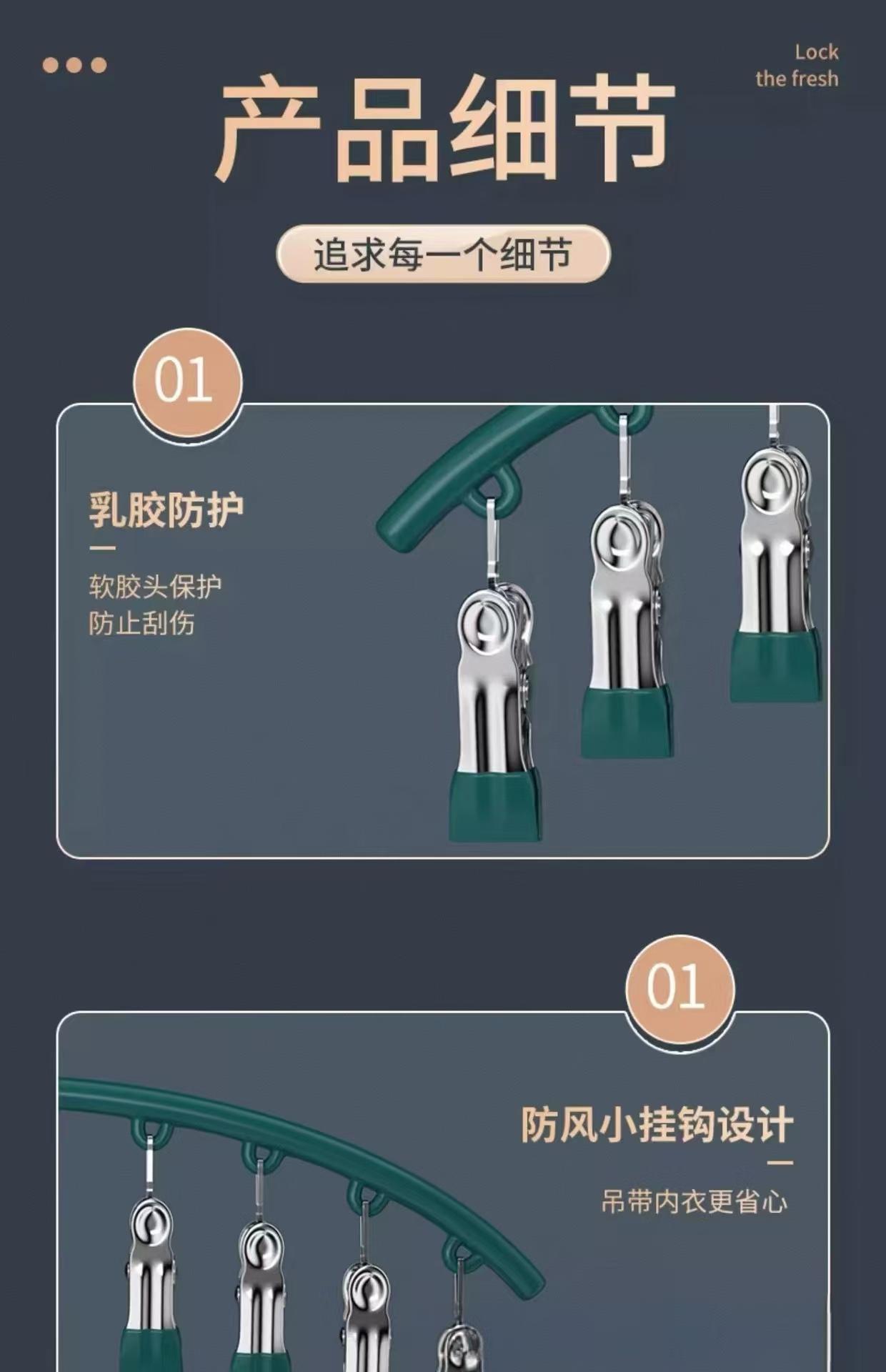 Lock
the fresh

产品细节

追求每一个细节

01

乳胶防护

软胶头保护
防止刮伤

01

防风小挂钩设计

吊带内衣更省心