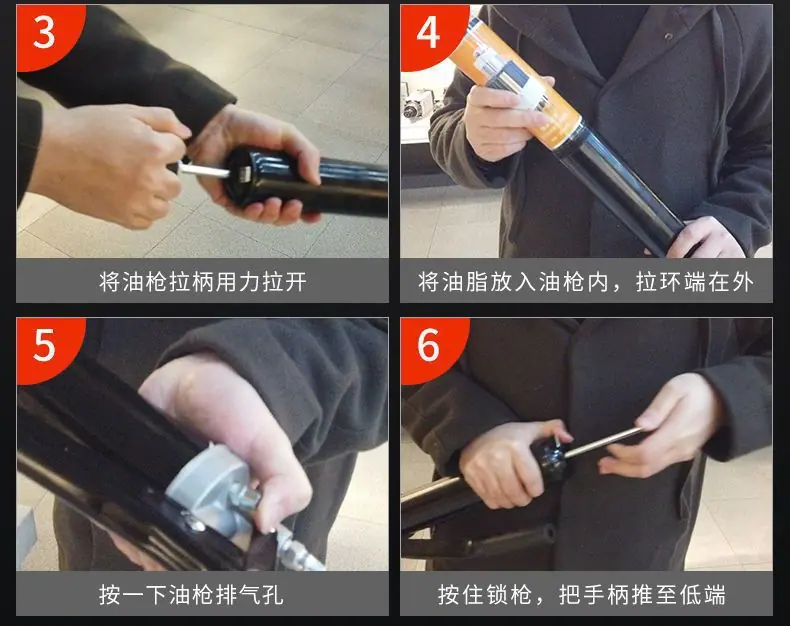 3

将油枪拉柄用力拉开

4

将油脂放入油枪内，拉环端在外

5

按一下油枪排气孔

6

按住锁枪，把手柄推至低端