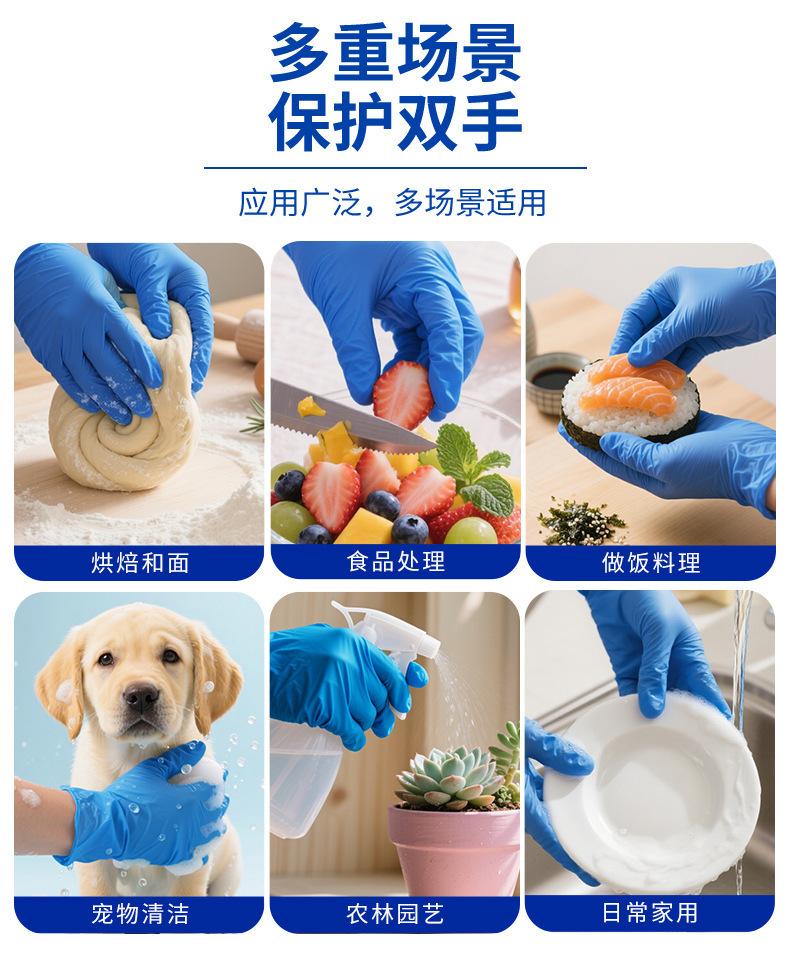 多重场景
保护双手

应用广泛，多场景适用

烘焙和面

食品处理

做饭料理

宠物清洁

农林园艺

日常家用