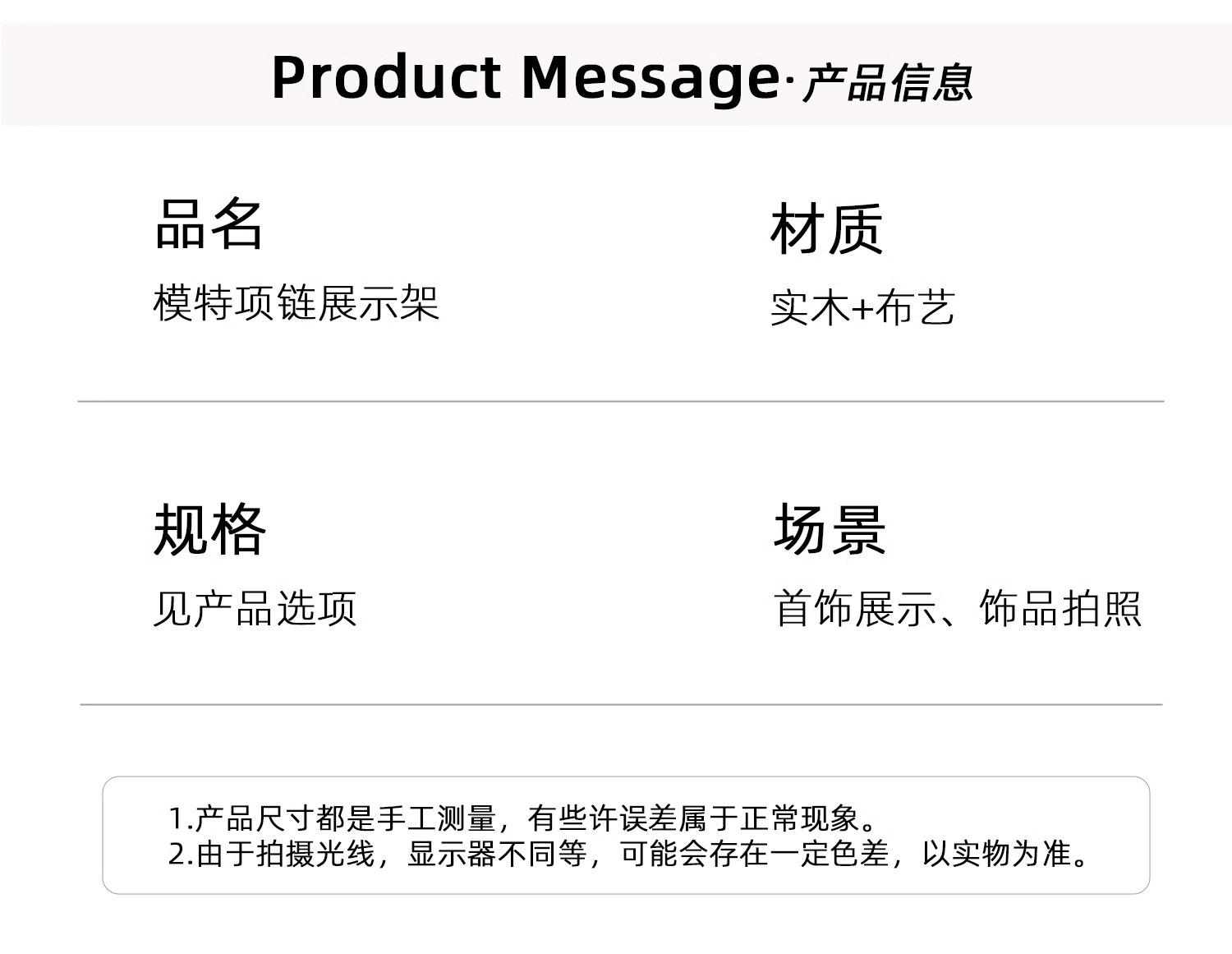 Product Message·产品信息

品名
模特项链展示架

材质
实木+布艺

规格
见产品选项

场景
首饰展示、饰品拍照

1.产品尺寸都是手工测量，有些许误差属于正常现象。
2.由于拍摄光线，显示器不同等，可能会存在一定色差，以实物为准。