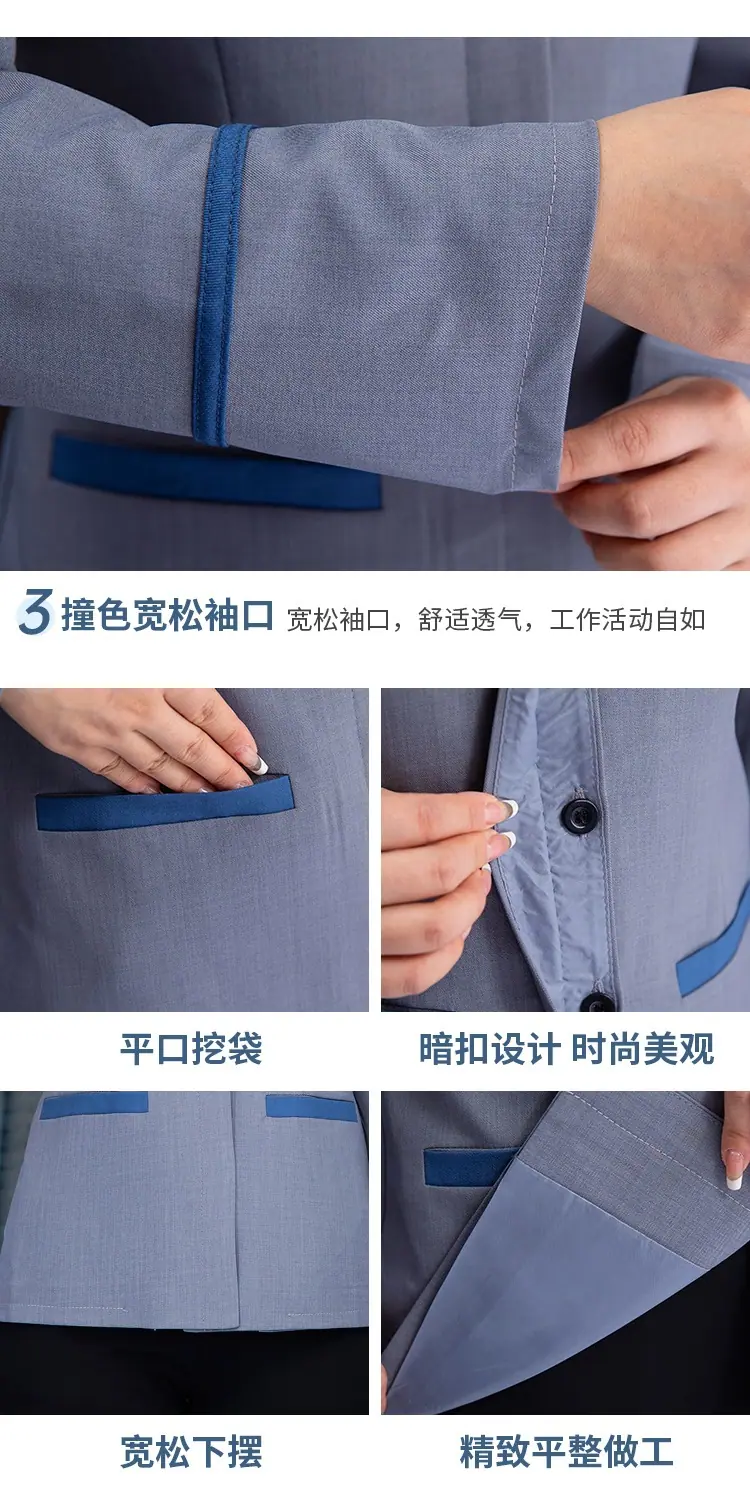 3 撞色宽松袖口 宽松袖口，舒适透气，工作活动自如

平口挖袋

暗扣设计 时尚美观

宽松下摆

精致平整做工