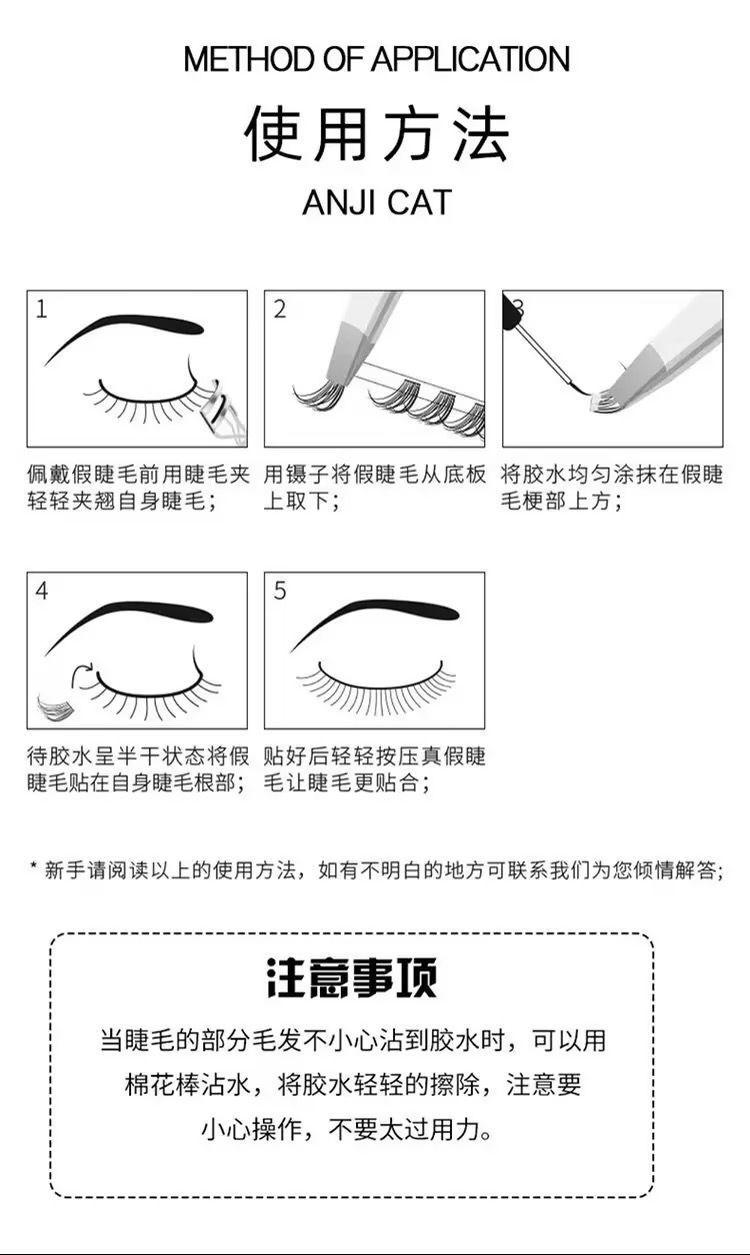 METHOD OF APPLICATION

使用方法

ANJI CAT

1

佩戴假睫毛前用睫毛夹轻轻夹翘自身睫毛；

2

用镊子将假睫毛从底板上取下；

3

将胶水均匀涂抹在假睫毛梗部上方；

4

待胶水呈半干状态将假睫毛贴在自身睫毛根部；

5

贴好后轻轻按压真假睫毛让睫毛更贴合；

* 新手请阅读以上的使用方法，如有不明白的地方可联系我们为您倾情解答；

注意事项

当睫毛的部分毛发不小心沾到胶水时，可以用棉花棒沾水，将胶水轻轻的擦除，注意要小心操作，不要太过用力。