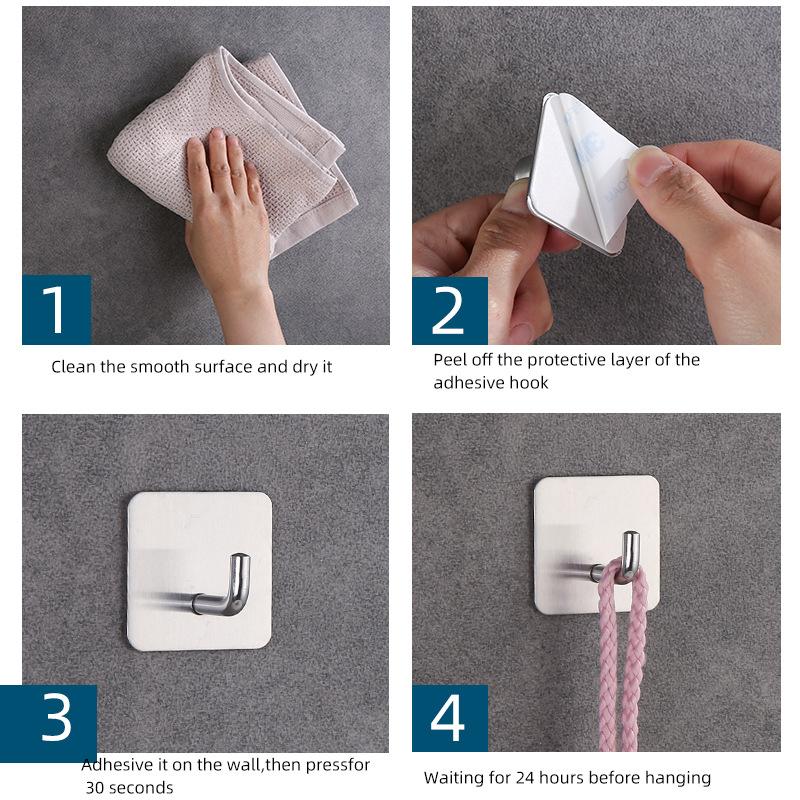 1

Clean the smooth surface and dry it

2

Peel off the protective layer of the adhesive hook

3

Adhesive it on the wall,then pressfor 30 seconds

4

Waiting for 24 hours before hanging