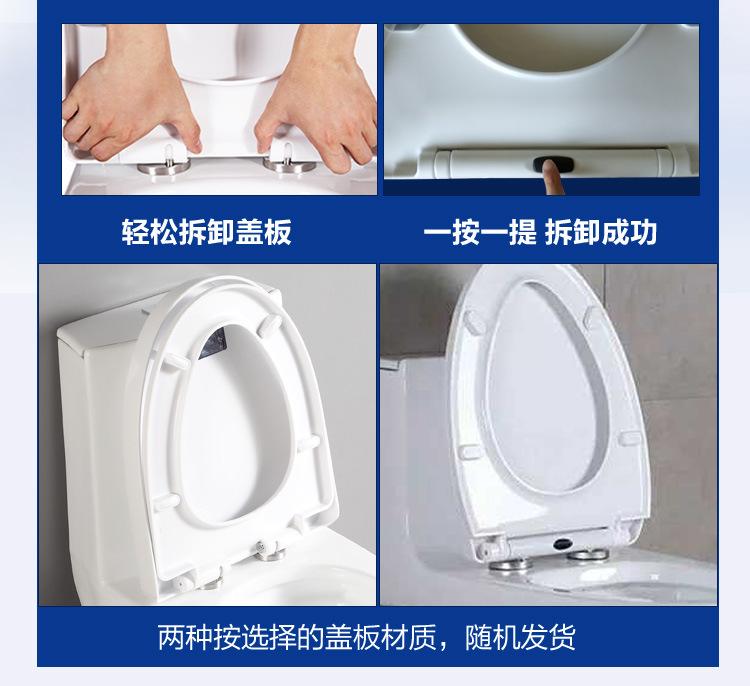 轻松拆卸盖板

一按一提 拆卸成功

两种按选择的盖板材质，随机发货