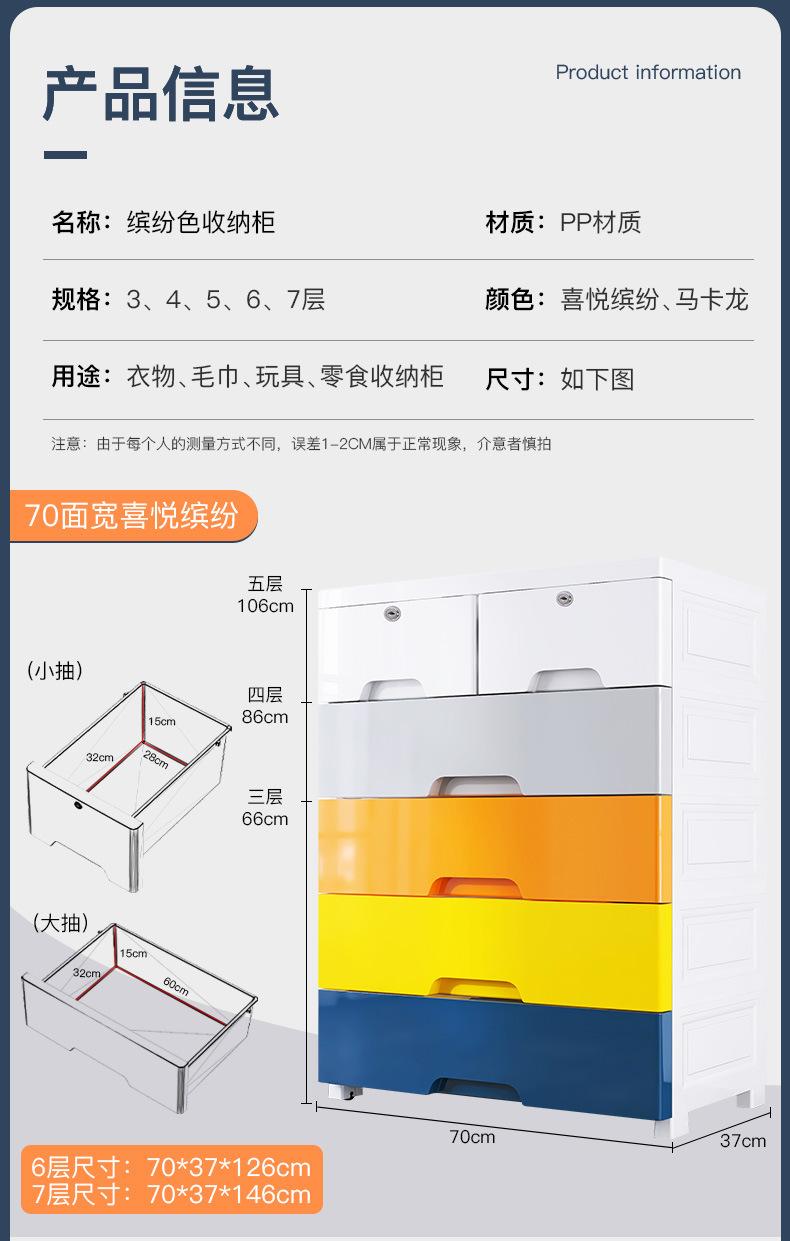 产品信息

Product information

名称：缤纷色收纳柜

材质：PP材质

规格：3、4、5、6、7层

颜色：喜悦缤纷、马卡龙

用途：衣物、毛巾、玩具、零食收纳柜

尺寸：如下图

注意：由于每个人的测量方式不同，误差1-2CM属于正常现象，介意者慎拍

70面宽喜悦缤纷

五层
106cm

四层
86cm

三层
66cm

(小抽)

15cm

32cm

28cm

(大抽)

15cm

32cm

60cm

70cm

37cm

6层尺寸：70*37*126cm
7层尺寸：70*37*146cm