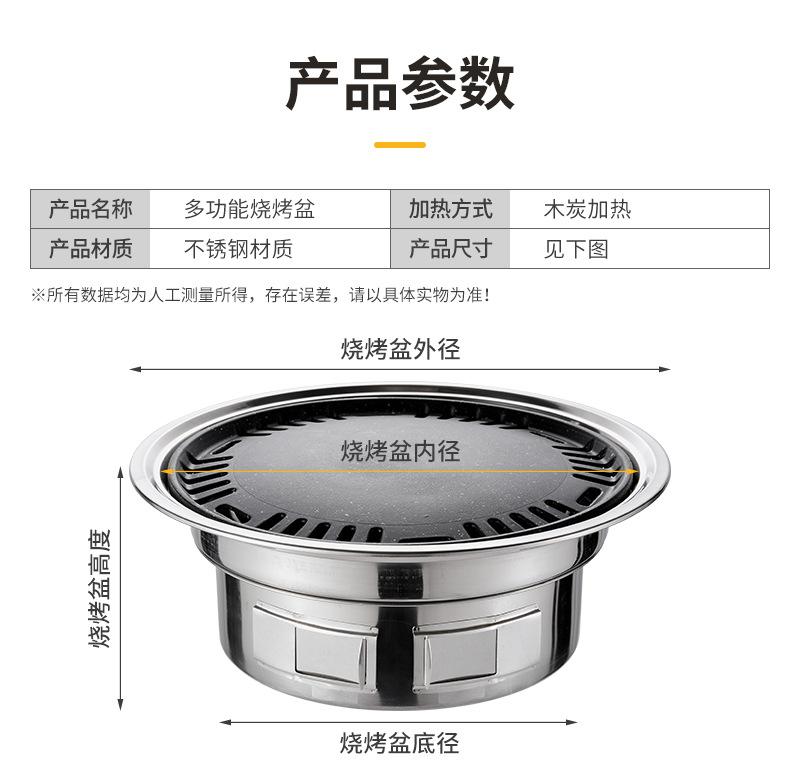 产品参数

| 产品名称 | 多功能烧烤盆 | 加热方式 | 木炭加热 |
|---|---|---|---|
| 产品材质 | 不锈钢材质 | 产品尺寸 | 见下图 |

※所有数据均为人工测量所得，存在误差，请以具体实物为准！

烧烤盆外径

烧烤盆内径

烧烤盆高度

烧烤盆底径