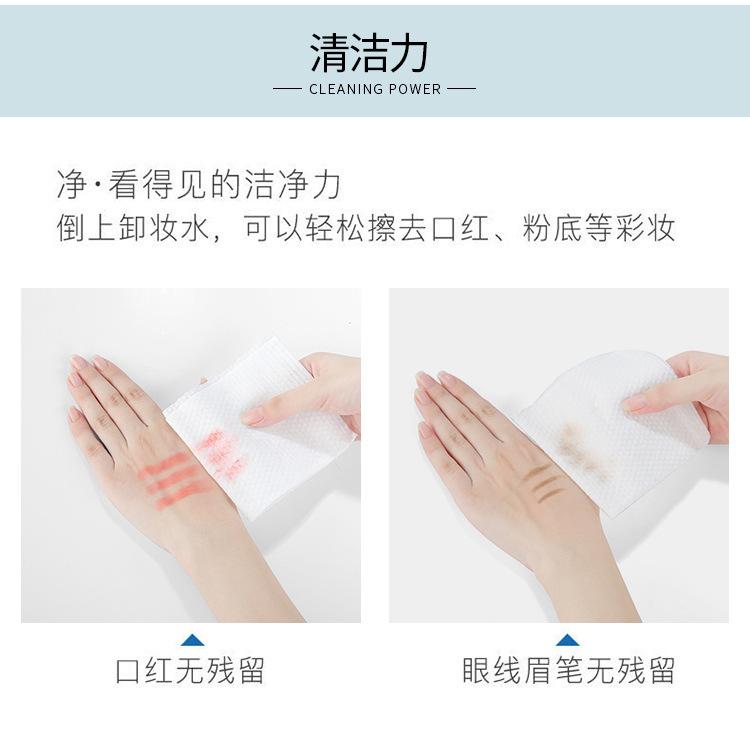 清洁力

CLEANING POWER

净·看得见的洁净力
倒上卸妆水，可以轻松擦去口红、粉底等彩妆

口红无残留

眼线眉笔无残留