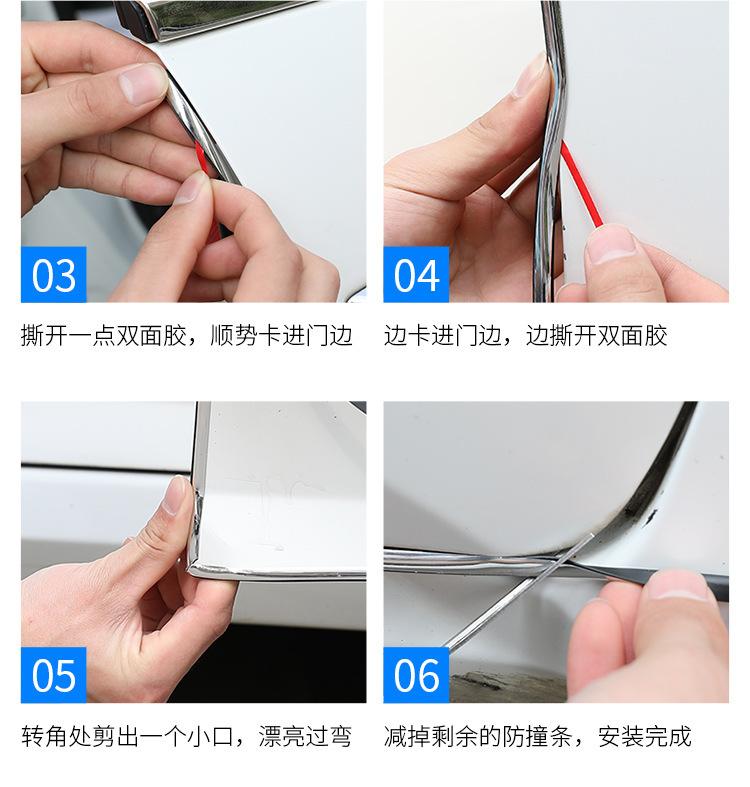 03

撕开一点双面胶，顺势卡进门边

04

边卡进门边，边撕开双面胶

05

转角处剪出一个小口，漂亮过弯

06

减掉剩余的防撞条，安装完成