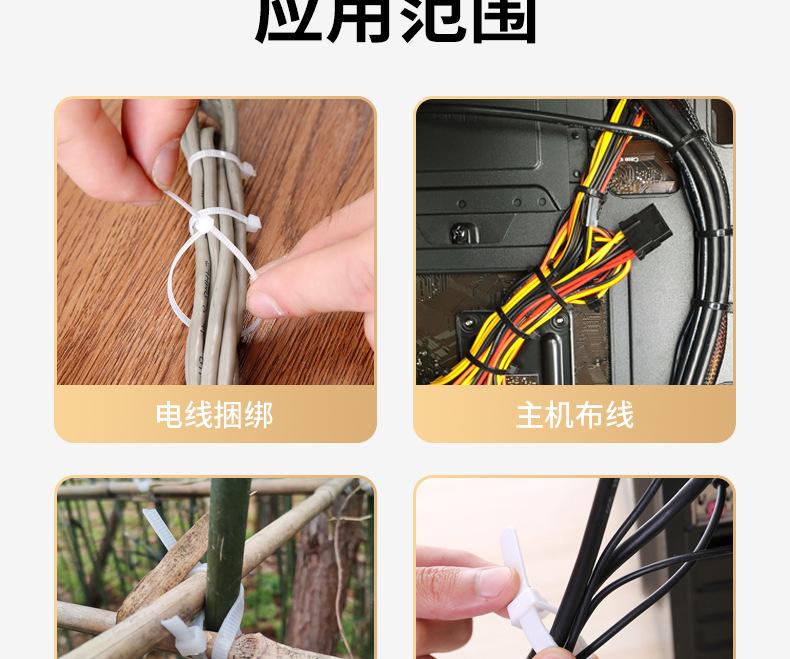 应用范围

电线捆绑

主机布线