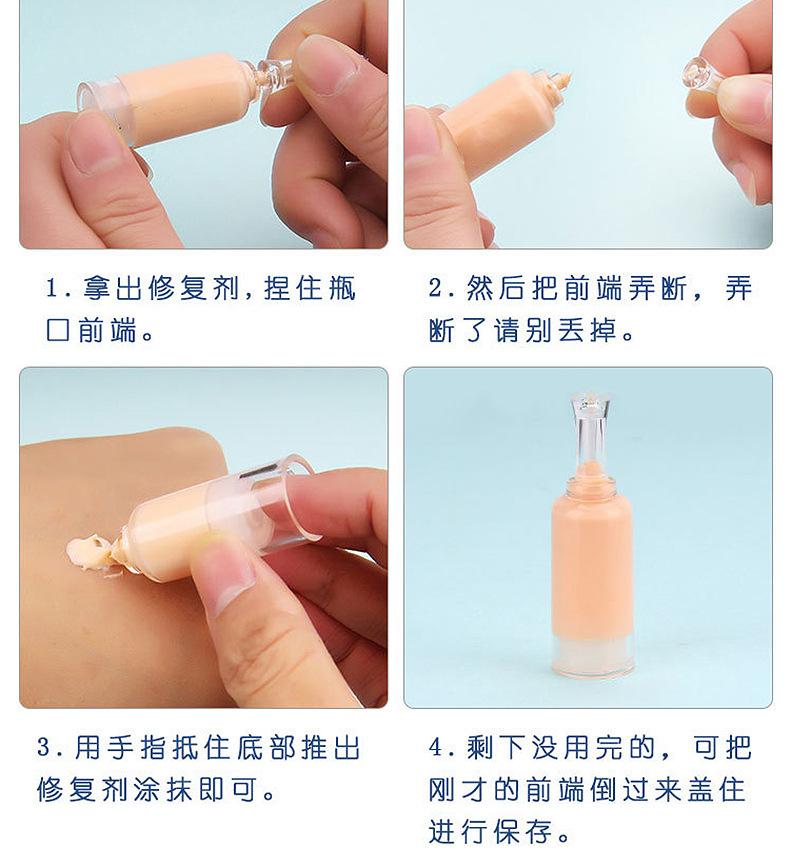 1. 拿出修复剂，捏住瓶口前端。

2. 然后把前端弄断，弄断了请别丢掉。

3. 用手指抵住底部推出修复剂涂抹即可。

4. 剩下没用完的，可把刚才的前端倒过来盖住进行保存。