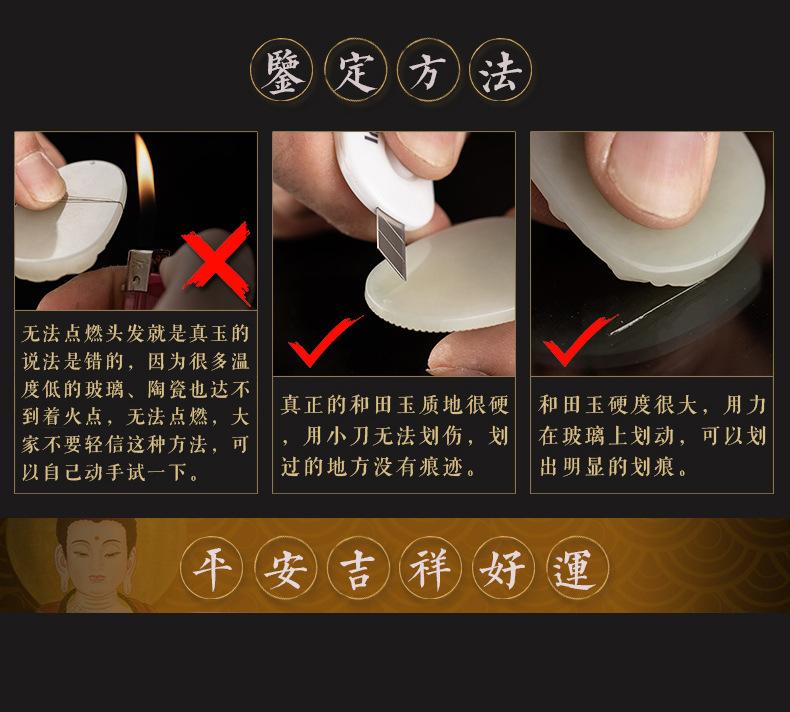 鑒定方法

无法点燃头发就是真玉的说法是错的，因为很多温度低的玻璃、陶瓷也达不到着火点，无法点燃，大家不要轻信这种方法，可以自己动手试一下。

真正的和田玉质地很硬，用小刀无法划伤，划过的地方没有痕迹。

和田玉硬度很大，用力在玻璃上划动，可以划出明显的划痕。

平安吉祥好運