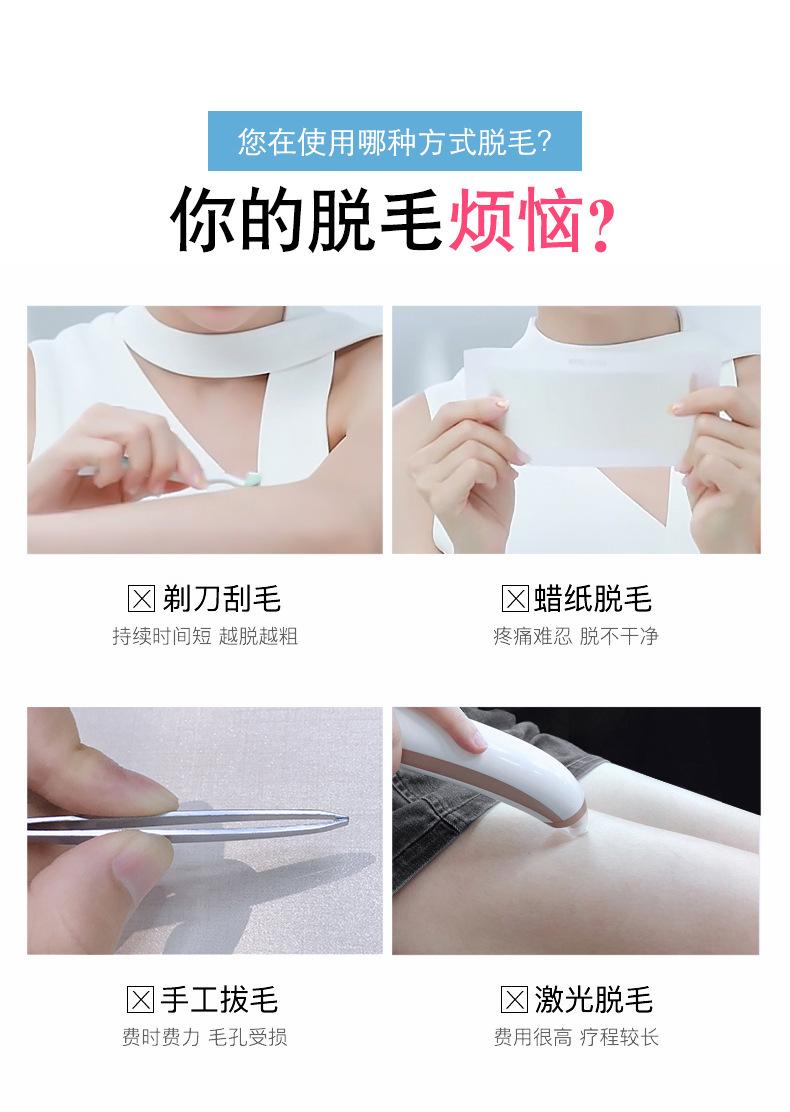 您在使用哪种方式脱毛?

你的脱毛烦恼?

☒ 剃刀刮毛
持续时间短 越脱越粗

☒ 蜡纸脱毛
疼痛难忍 脱不干净

☒ 手工拔毛
费时费力 毛孔受损

☒ 激光脱毛
费用很高 疗程较长