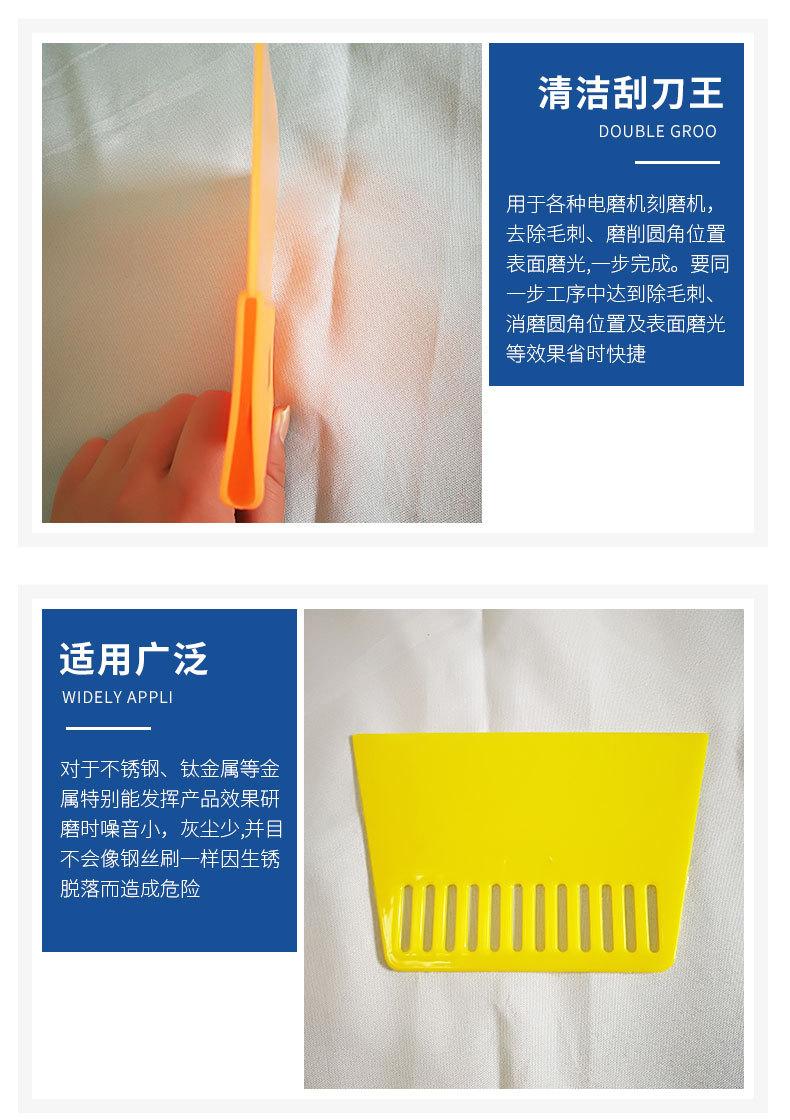 清洁刮刀王

DOUBLE GROO

用于各种电磨机刻磨机，去除毛刺、磨削圆角位置表面磨光,一步完成。要同一步工序中达到除毛刺、消磨圆角位置及表面磨光等效果省时快捷

适用广泛

WIDELY APPLI

对于不锈钢、钛金属等金属特别能发挥产品效果研磨时噪音小，灰尘少,并目不会像钢丝刷一样因生锈脱落而造成危险