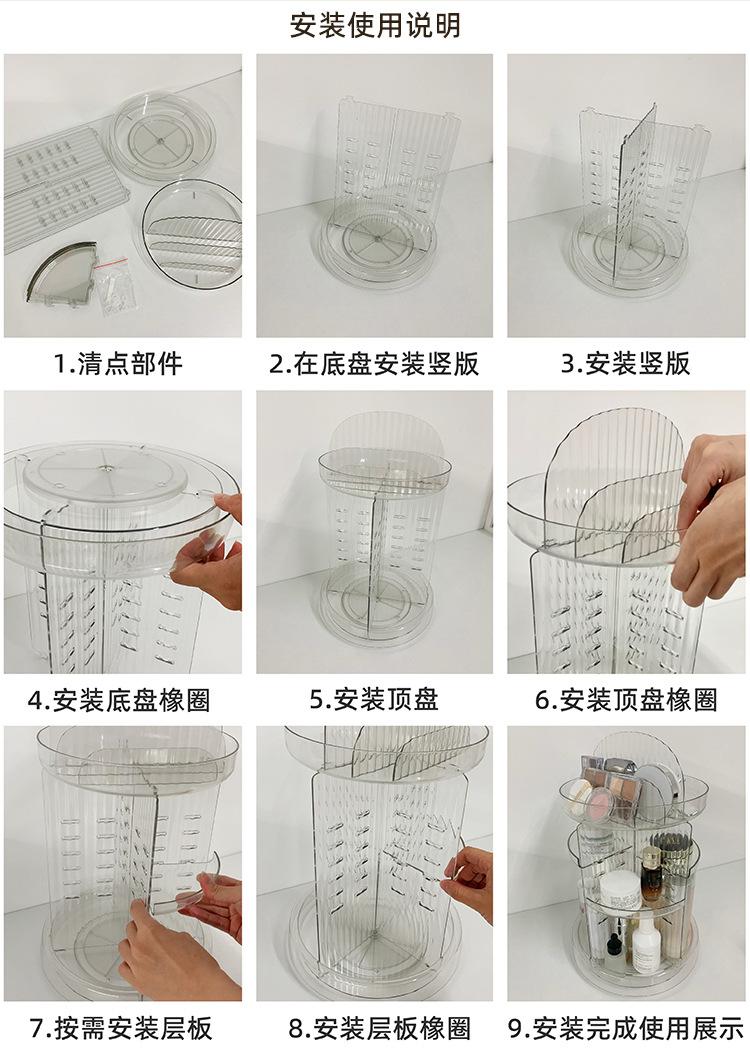 安装使用说明

1.清点部件

2.在底盘安装竖版

3.安装竖版

4.安装底盘橡圈

5.安装顶盘

6.安装顶盘橡圈

7.按需安装层板

8.安装层板橡圈

9.安装完成使用展示