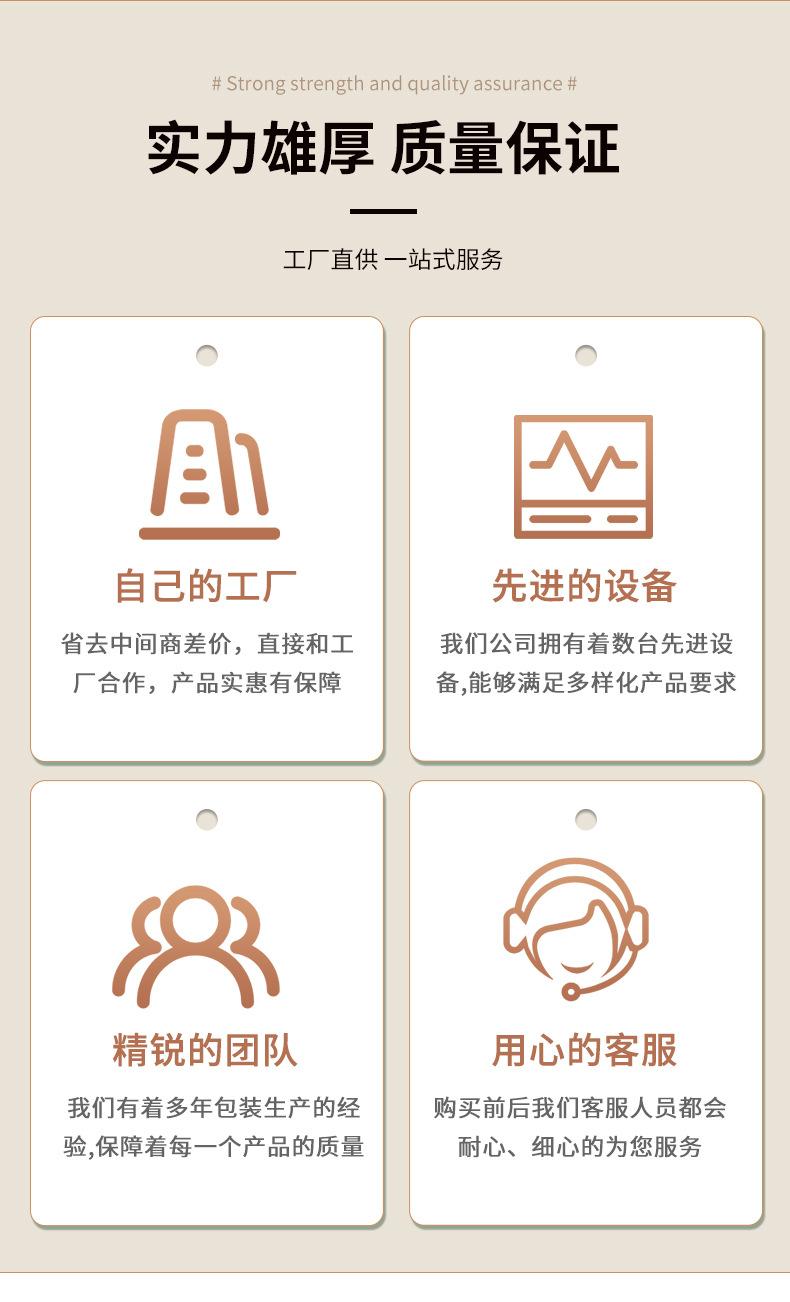 # Strong strength and quality assurance #

实力雄厚 质量保证

工厂直供 一站式服务

自己的工厂

省去中间商差价，直接和工厂合作，产品实惠有保障

先进的设备

我们公司拥有着数台先进设备,能够满足多样化产品要求

精锐的团队

我们有着多年包装生产的经验,保障着每一个产品的质量

用心的客服

购买前后我们客服人员都会耐心、细心的为您服务