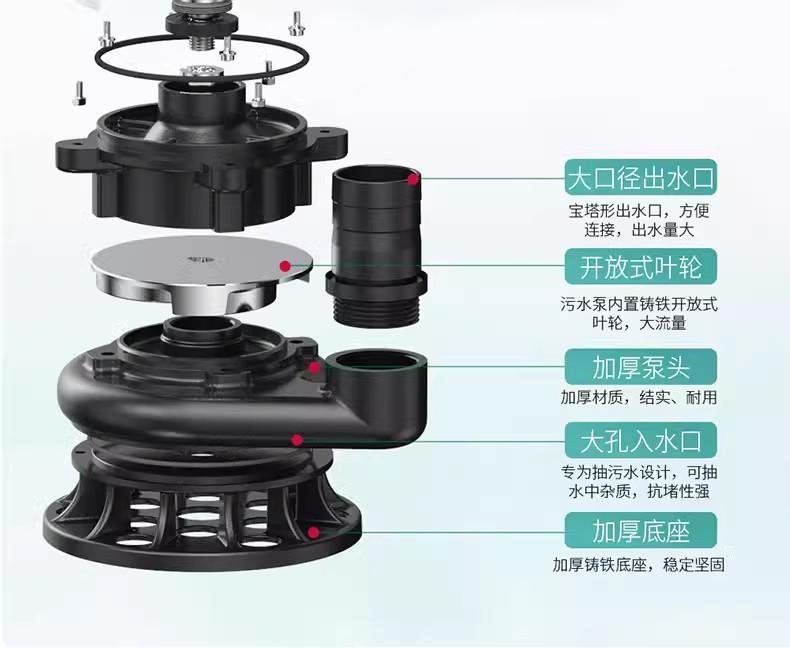 大口径出水口

宝塔形出水口，方便连接，出水量大

开放式叶轮

污水泵内置铸铁开放式叶轮，大流量

加厚泵头

加厚材质，结实、耐用

大孔入水口

专为抽污水设计，可抽水中杂质，抗堵性强

加厚底座

加厚铸铁底座，稳定坚固