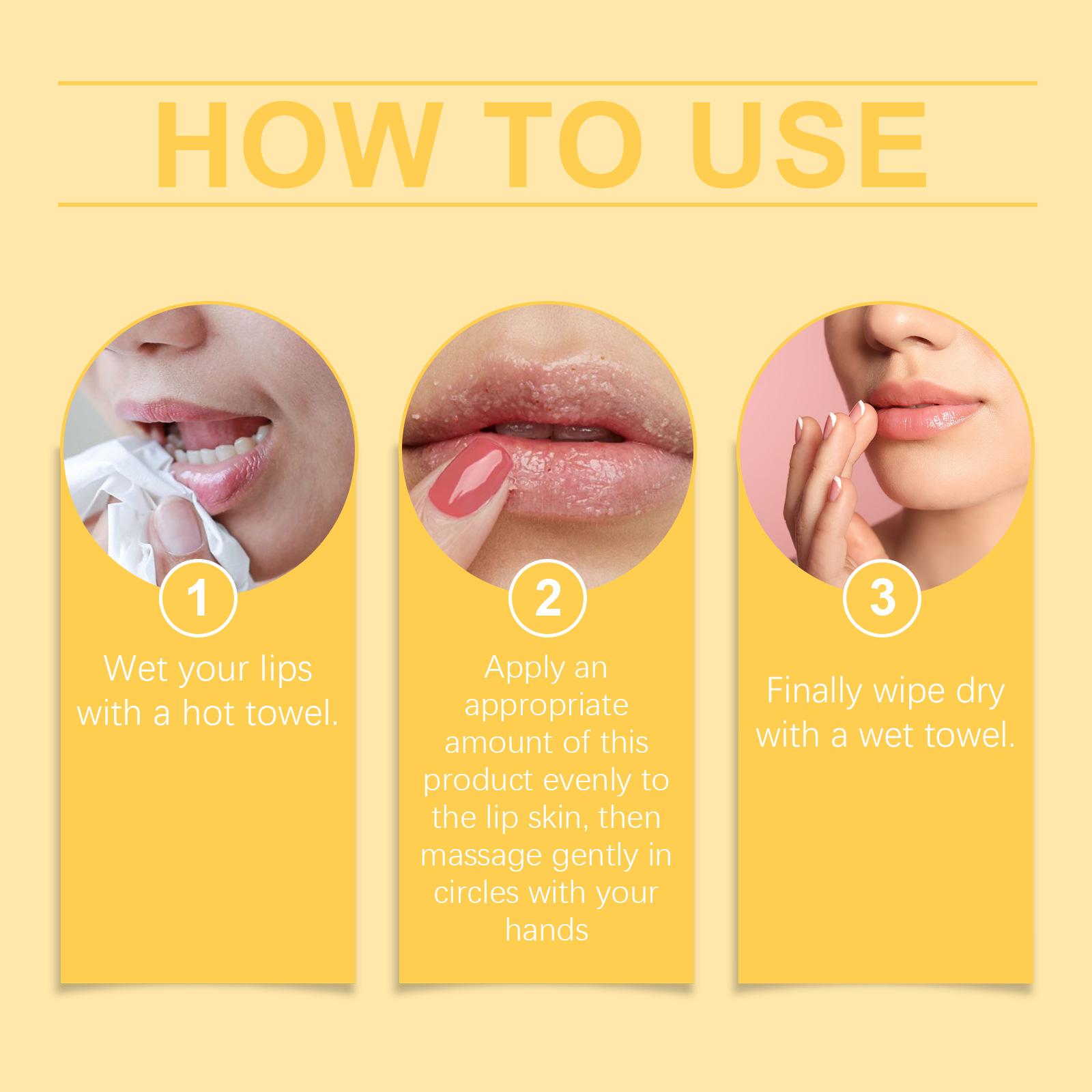 HOW TO USE

1

Wet your lips with a hot towel.

2

Apply an appropriate amount of this product evenly to the lip skin, then massage gently in circles with your hands

3

Finally wipe dry with a wet towel.