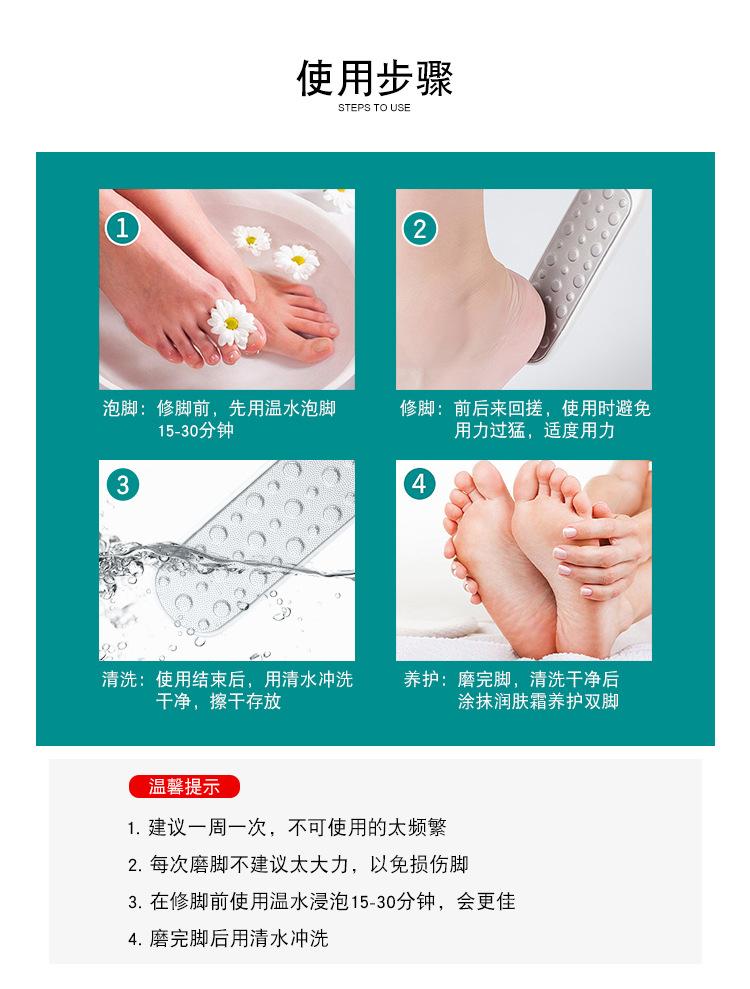 使用步骤
STEPS TO USE

1

泡脚：修脚前，先用温水泡脚15-30分钟

2

修脚：前后来回搓，使用时避免用力过猛，适度用力

3

清洗：使用结束后，用清水冲洗干净，擦干存放

4

养护：磨完脚，清洗干净后涂抹润肤霜养护双脚

温馨提示

1. 建议一周一次，不可使用的太频繁

2. 每次磨脚不建议太大力，以免损伤脚

3. 在修脚前使用温水浸泡15-30分钟，会更佳

4. 磨完脚后用清水冲洗