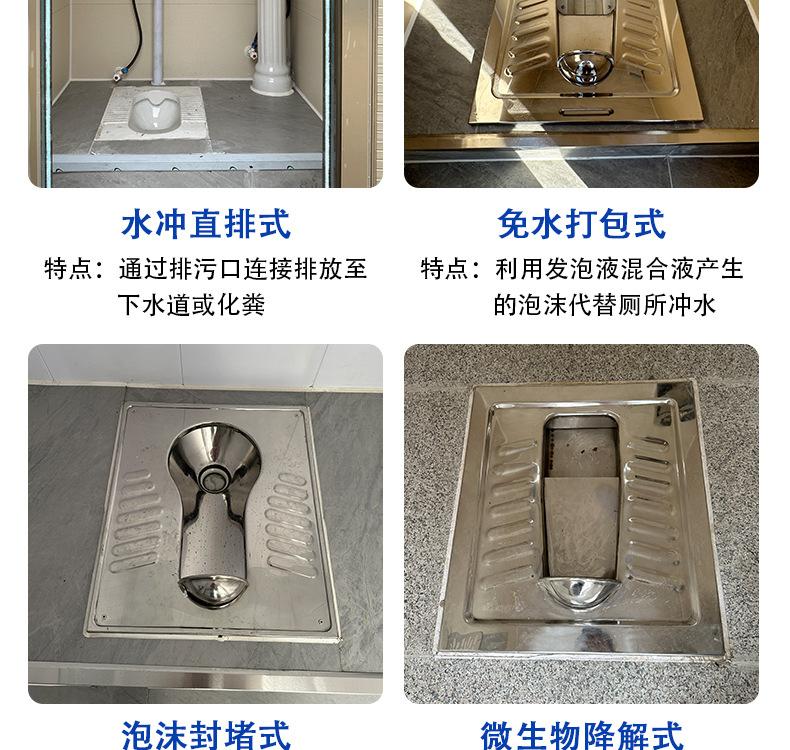 水冲直排式

特点：通过排污口连接排放至下水道或化粪

免水打包式

特点：利用发泡液混合液产生的泡沫代替厕所冲水

泡沫封堵式

微生物降解式