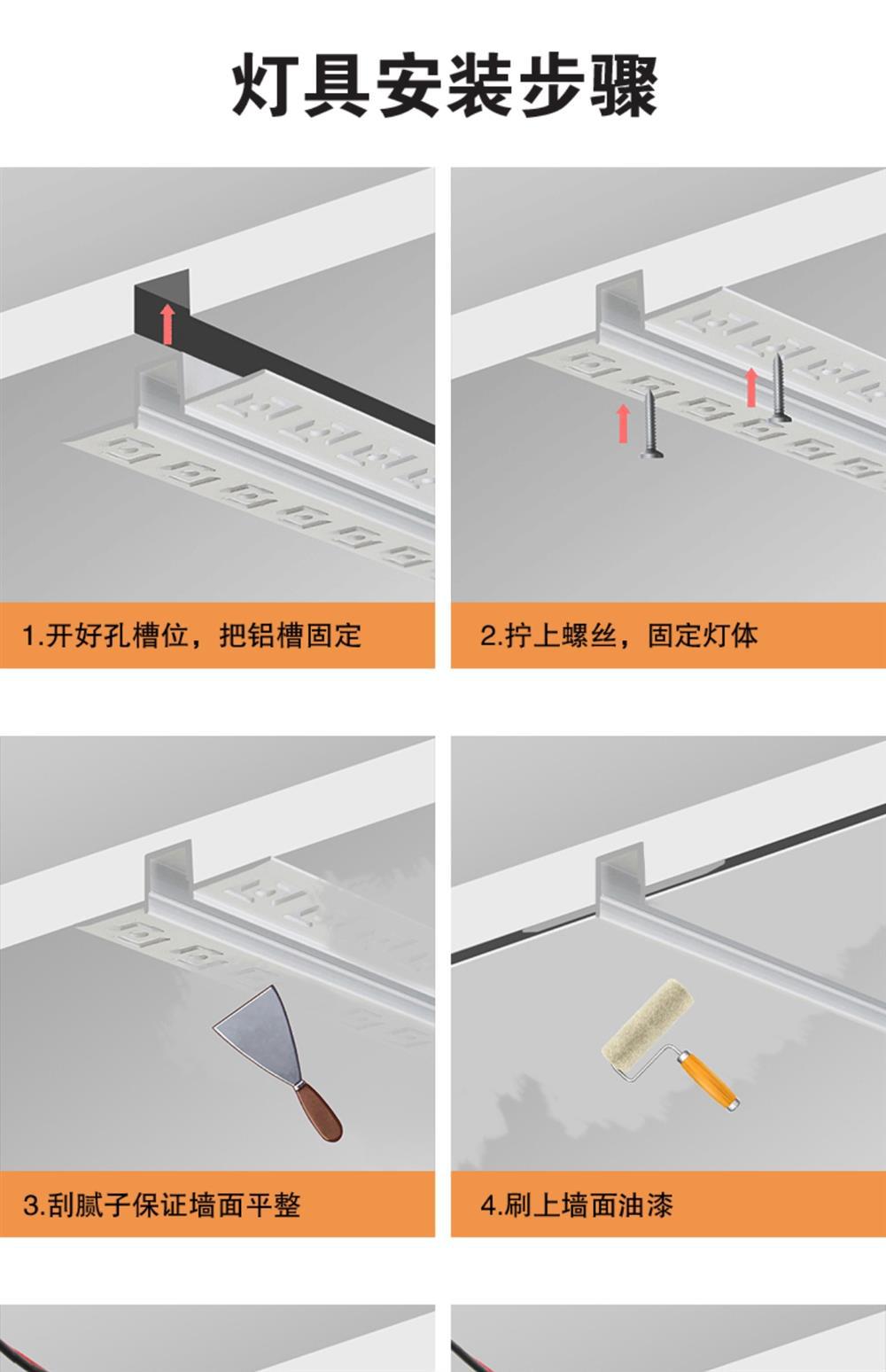 灯具安装步骤

1.开好孔槽位，把铝槽固定

2.拧上螺丝，固定灯体

3.刮腻子保证墙面平整

4.刷上墙面油漆