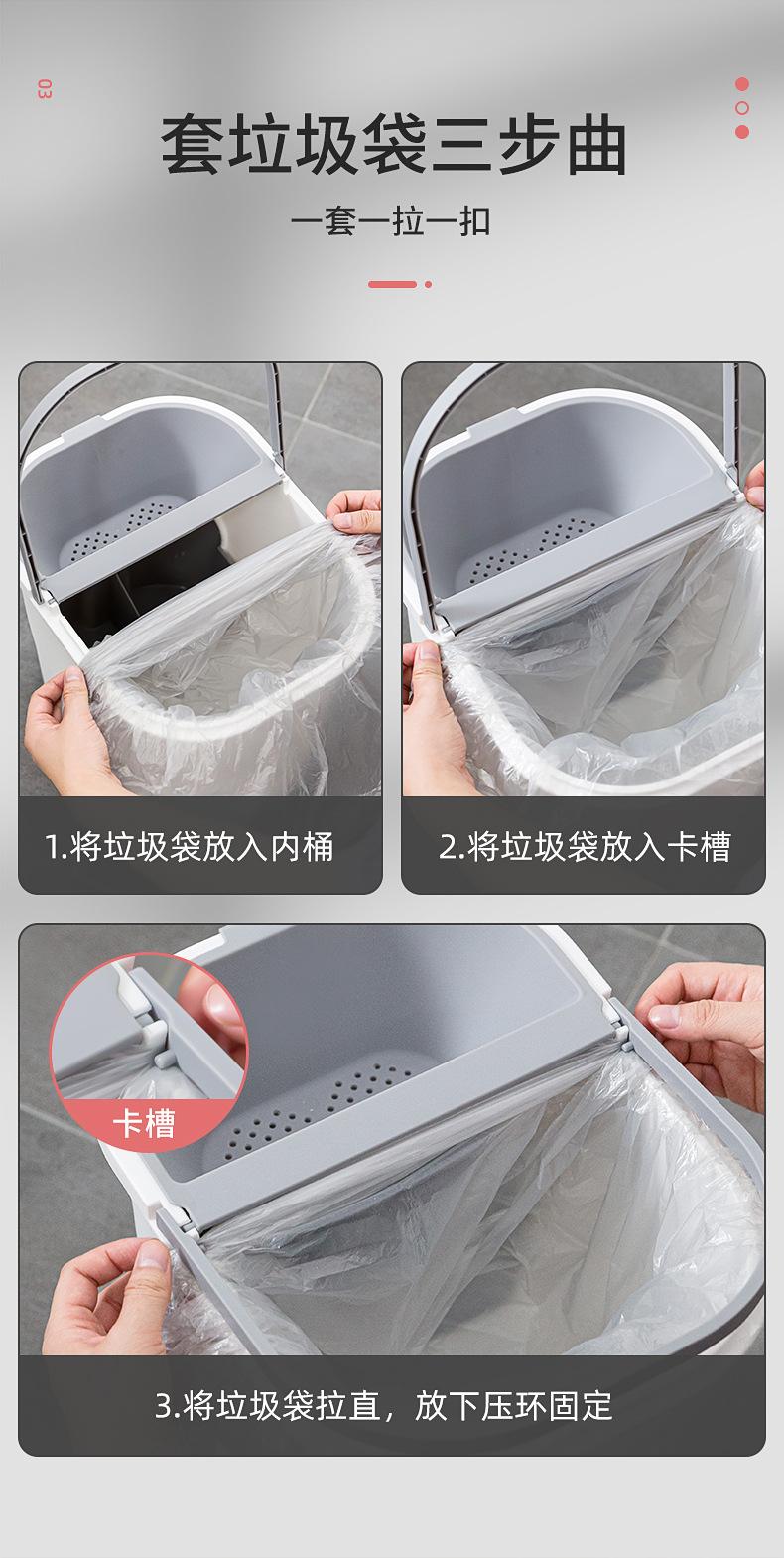 03

套垃圾袋三步曲

一套一拉一扣

1.将垃圾袋放入内桶

2.将垃圾袋放入卡槽

卡槽

3.将垃圾袋拉直，放下压环固定