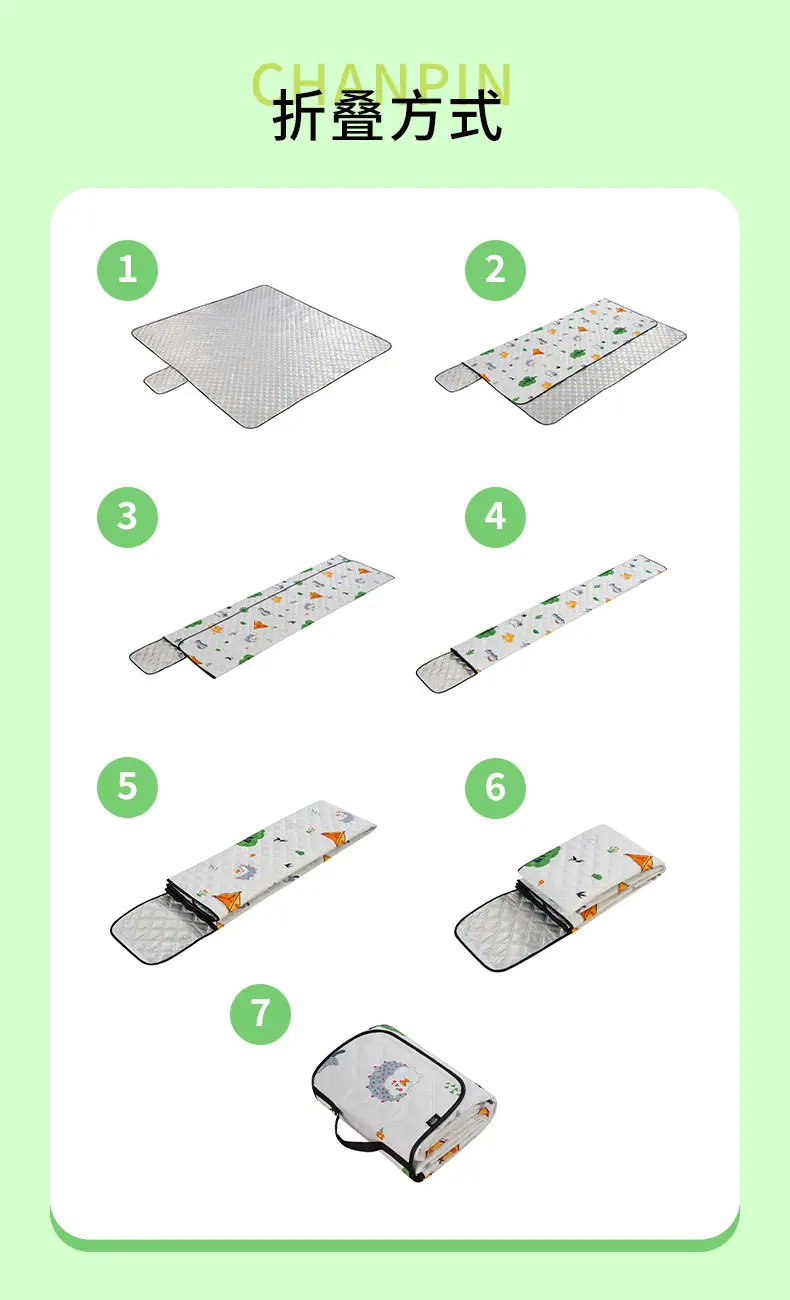 CHANPIN
折叠方式

1

2

3

4

5

6

7