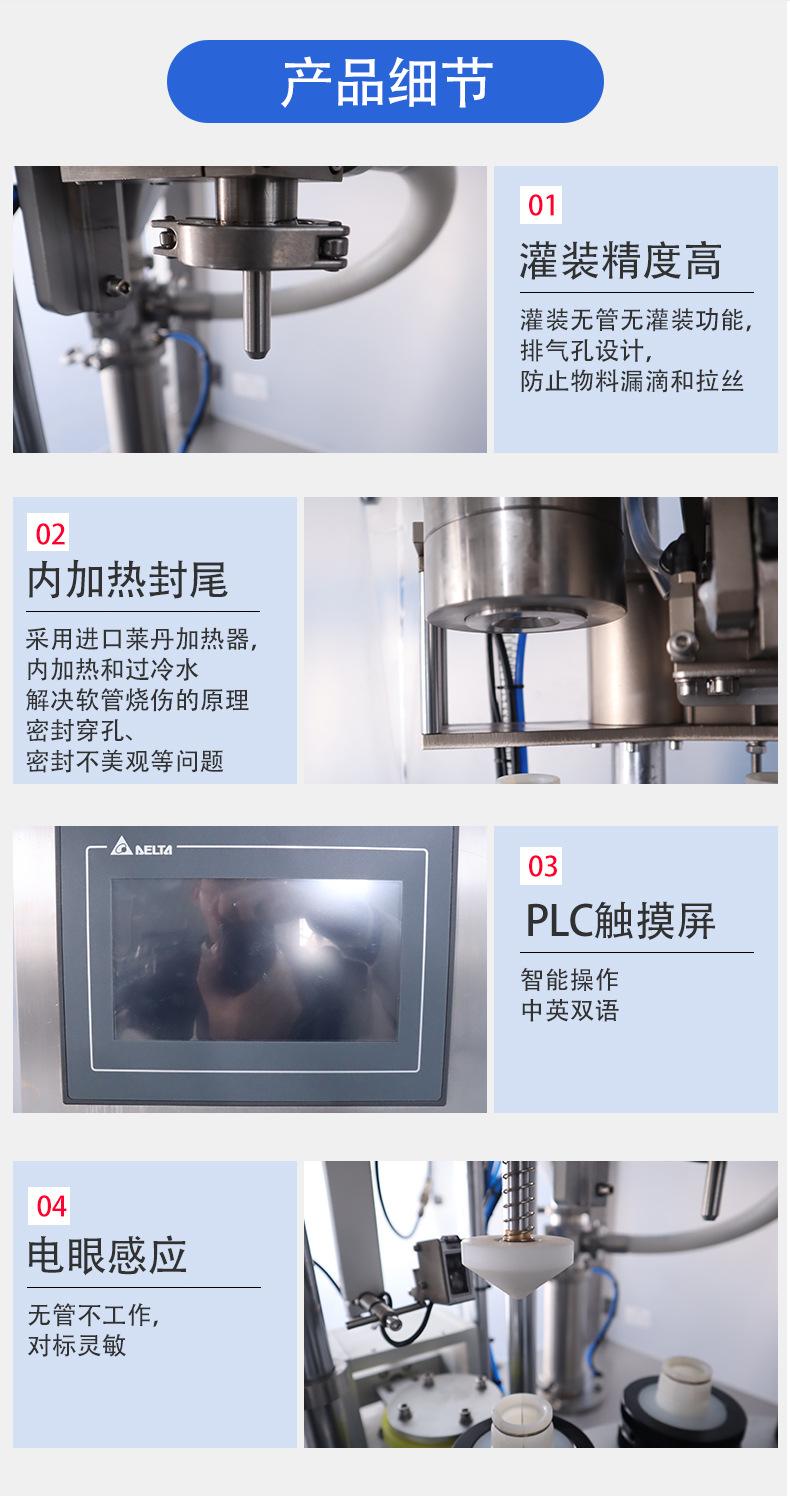 产品细节

01
灌装精度高
灌装无管无灌装功能,
排气孔设计,
防止物料漏滴和拉丝

02
内加热封尾
采用进口莱丹加热器,
内加热和过冷水
解决软管烧伤的原理
密封穿孔、
密封不美观等问题

DELTA

03
PLC触摸屏
智能操作
中英双语

04
电眼感应
无管不工作,
对标灵敏