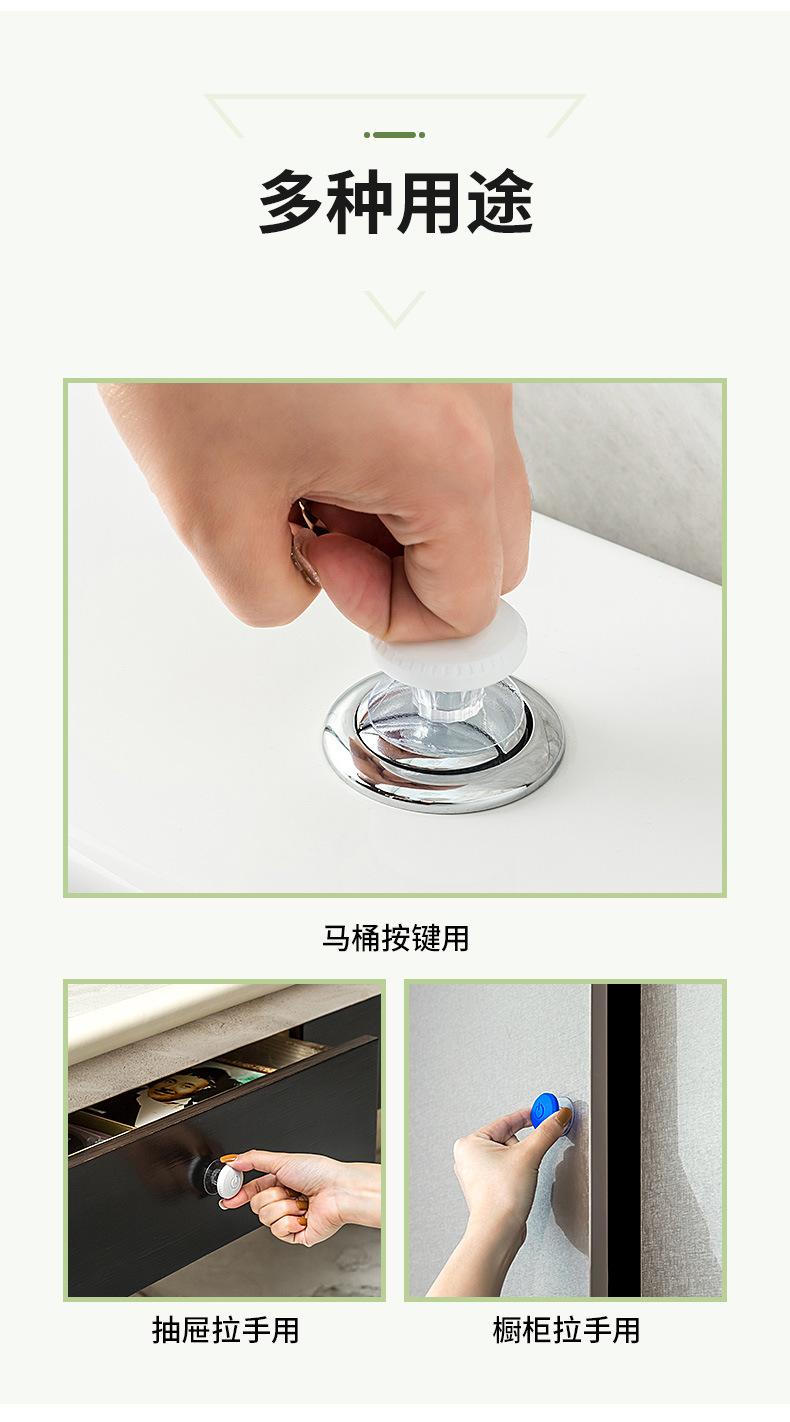 多种用途

马桶按键用

抽屉拉手用

橱柜拉手用