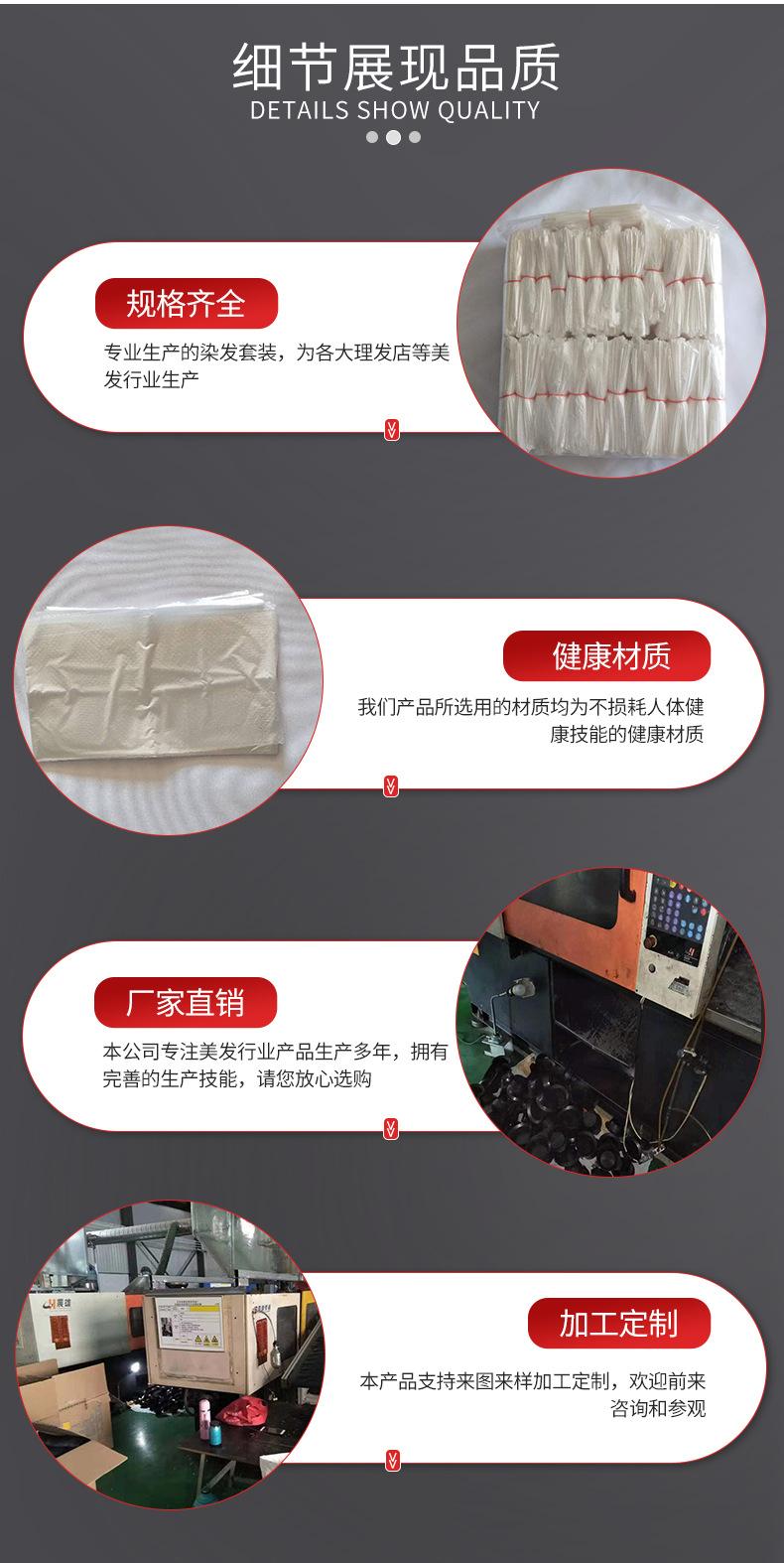 细节展现品质
DETAILS SHOW QUALITY

规格齐全

专业生产的染发套装，为各大理发店等美发行业生产

健康材质

我们产品所选用的材质均为不损耗人体健康技能的健康材质

厂家直销

本公司专注美发行业产品生产多年，拥有完善的生产技能，请您放心选购

加工定制

本产品支持来图来样加工定制，欢迎前来咨询和参观