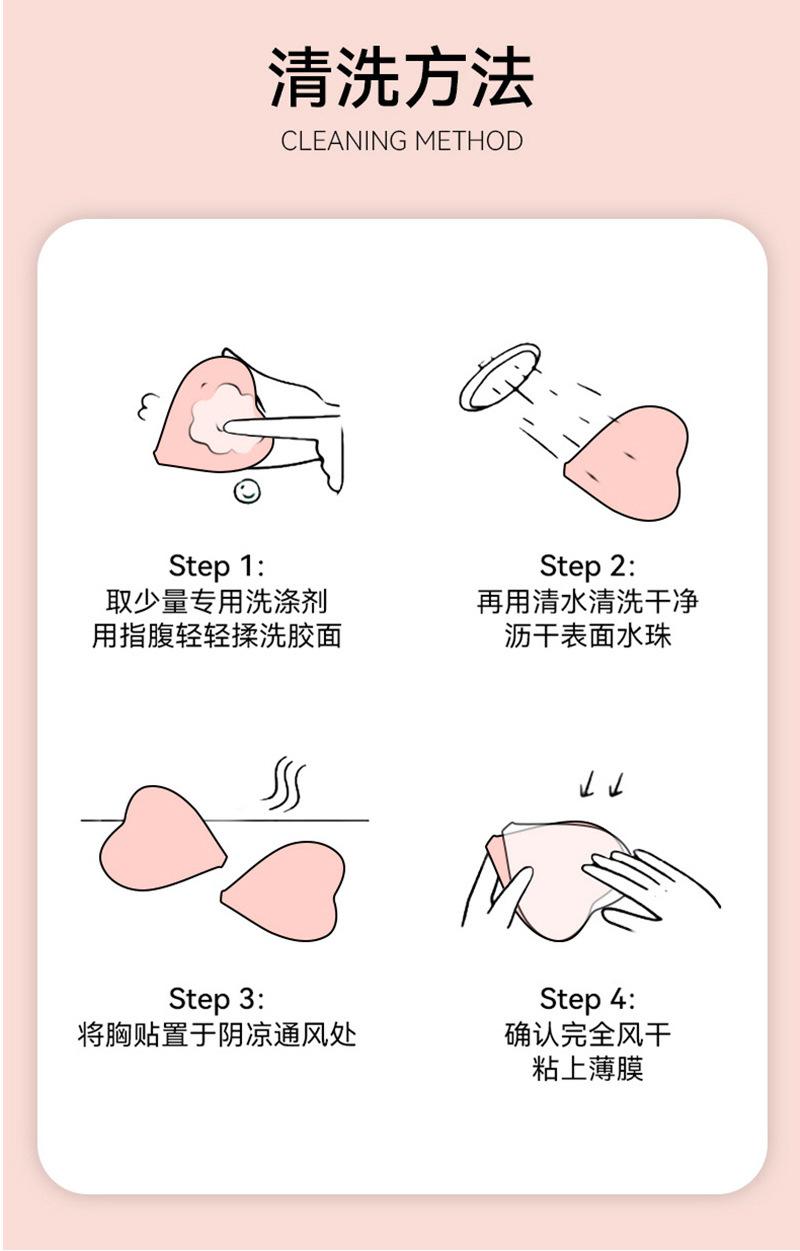 清洗方法
CLEANING METHOD

Step 1:
取少量专用洗涤剂
用指腹轻轻揉洗胶面

Step 2:
再用清水清洗干净
沥干表面水珠

Step 3:
将胸贴置于阴凉通风处

Step 4:
确认完全风干
粘上薄膜