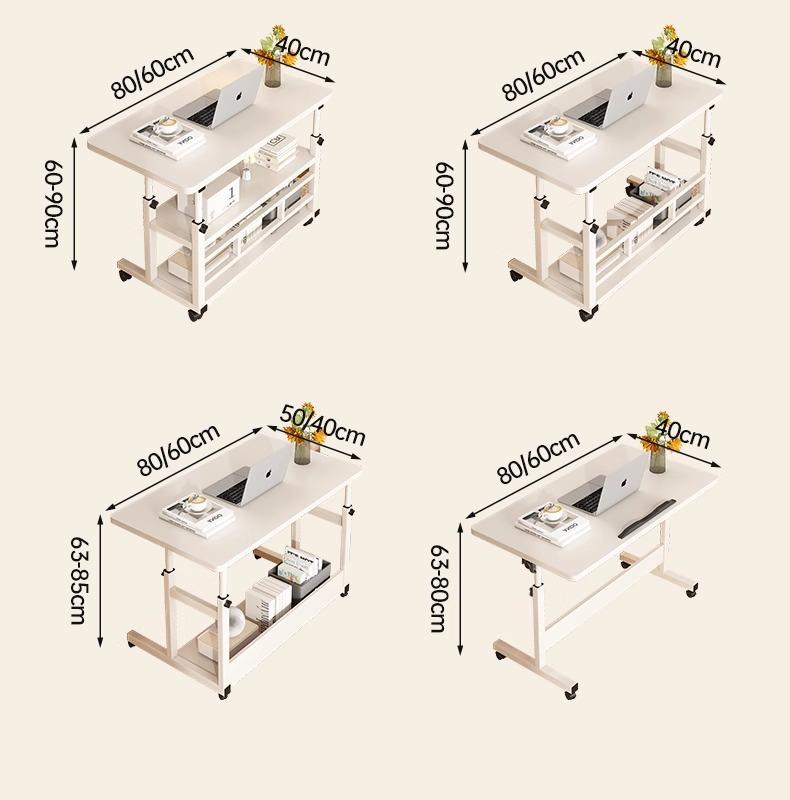 80/60cm
40cm
60-90cm

80/60cm
40cm
60-90cm

80/60cm
50/40cm
63-85cm

80/60cm
40cm
63-80cm