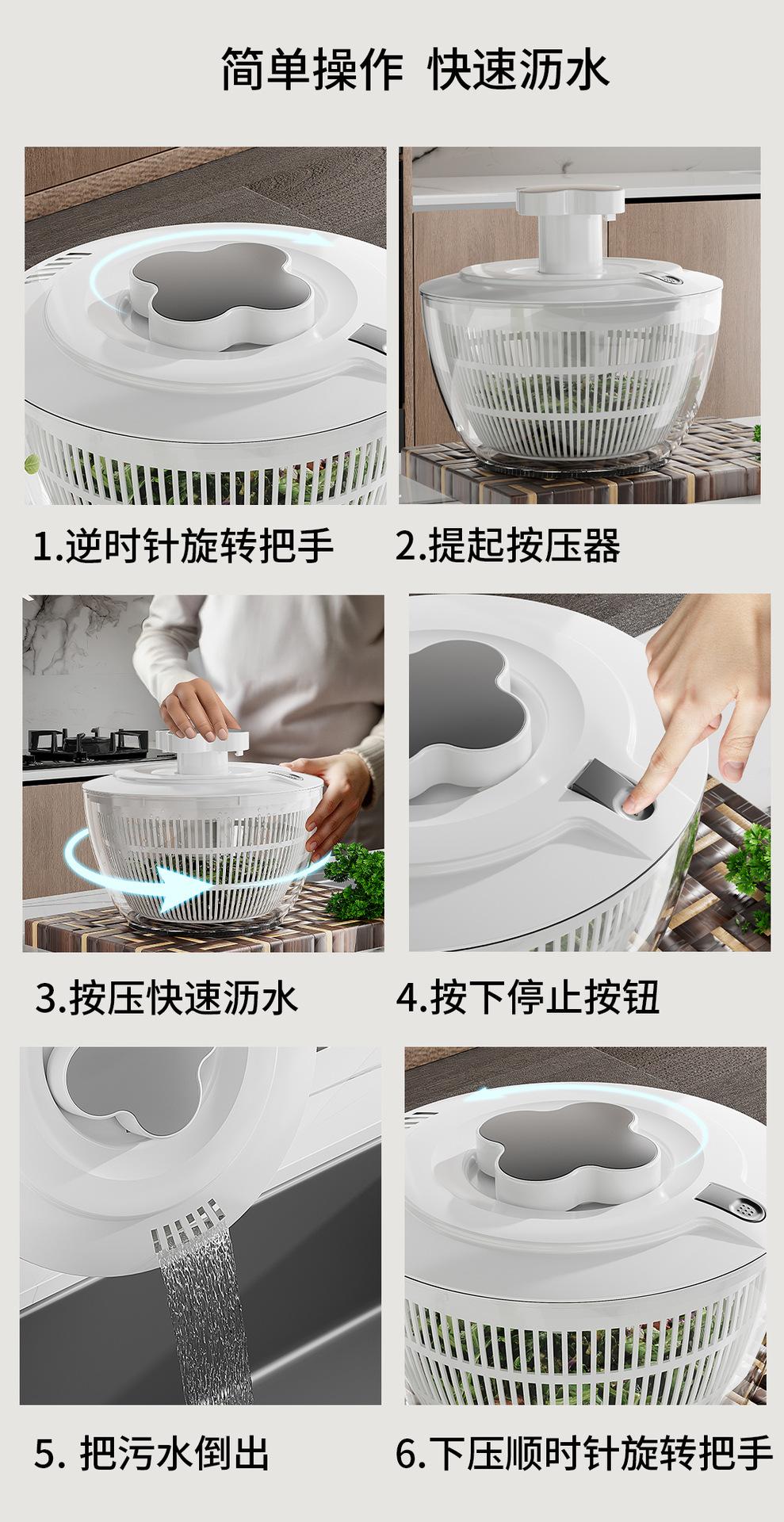 简单操作 快速沥水

1.逆时针旋转把手

2.提起按压器

3.按压快速沥水

4.按下停止按钮

5. 把污水倒出

6.下压顺时针旋转把手