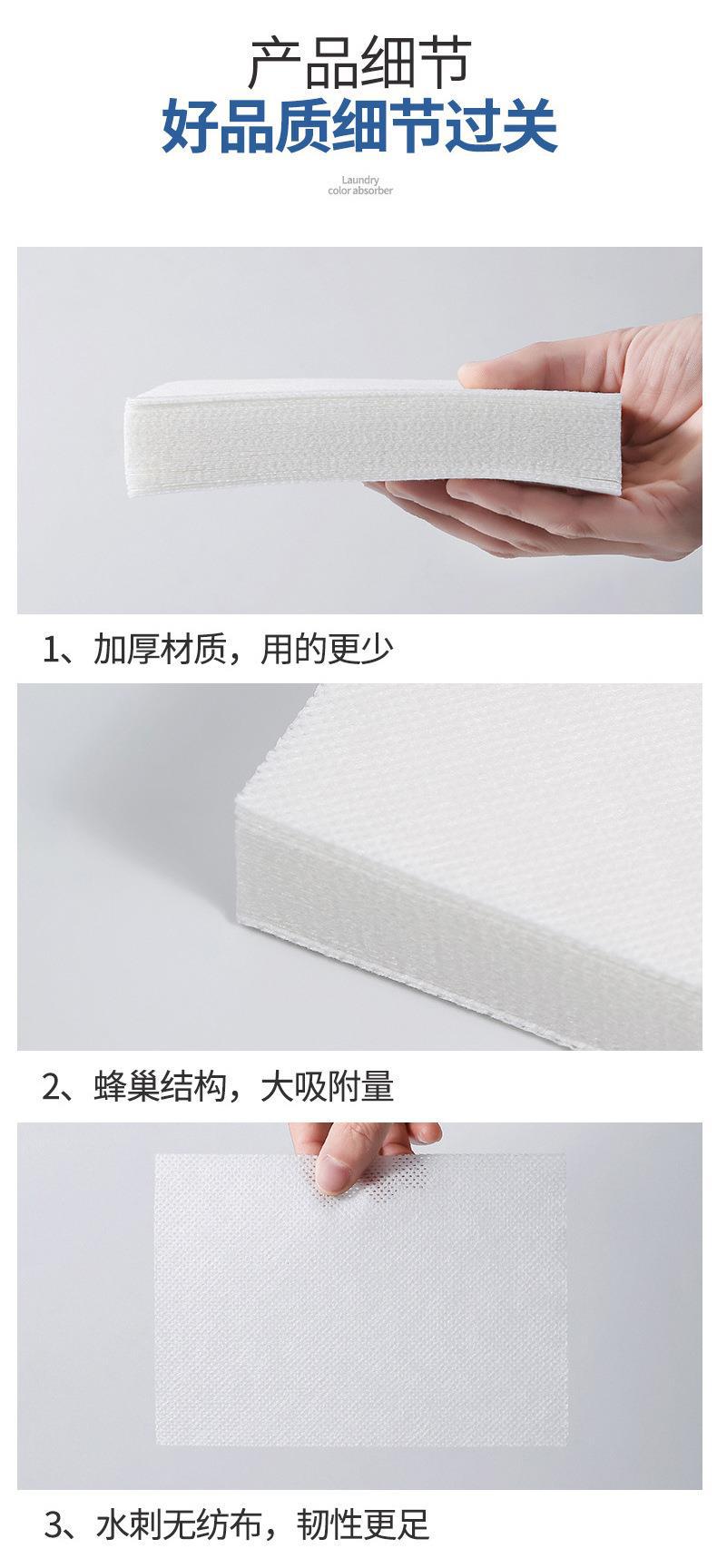 产品细节
好品质细节过关

Laundry
color absorber

1、加厚材质，用的更少

2、蜂巢结构，大吸附量

3、水刺无纺布，韧性更足