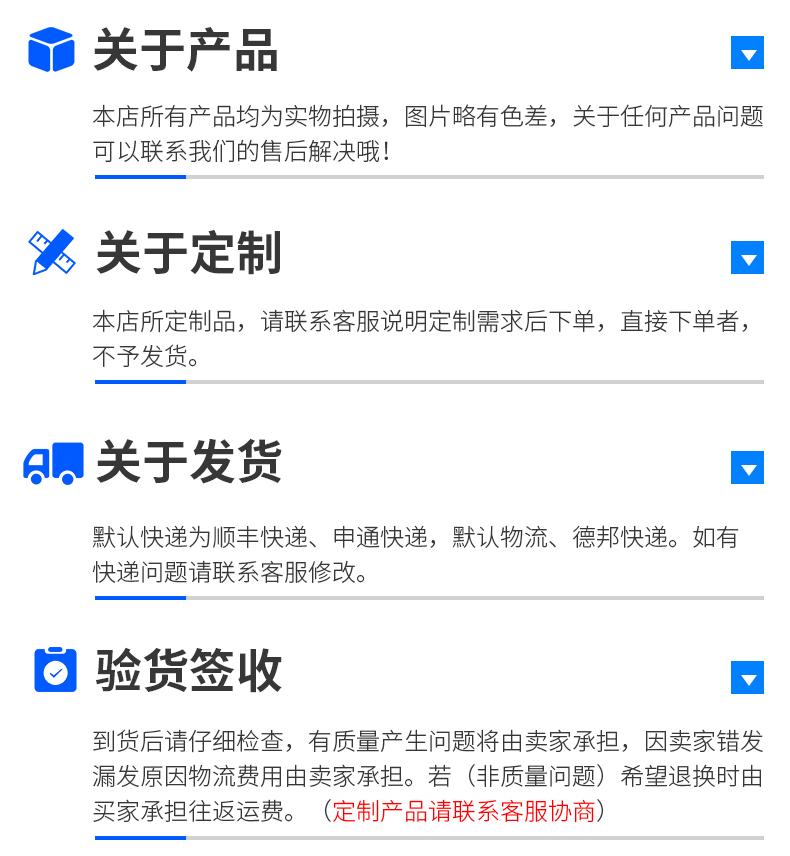 关于产品

本店所有产品均为实物拍摄，图片略有色差，关于任何产品问题可以联系我们的售后解决哦！

关于定制

本店所定制品，请联系客服说明定制需求后下单，直接下单者，不予发货。

关于发货

默认快递为顺丰快递、申通快递，默认物流、德邦快递。如有快递问题请联系客服修改。

验货签收

到货后请仔细检查，有质量产生问题将由卖家承担，因卖家错发漏发原因物流费用由卖家承担。若（非质量问题）希望退换时由买家承担往返运费。（定制产品请联系客服协商）