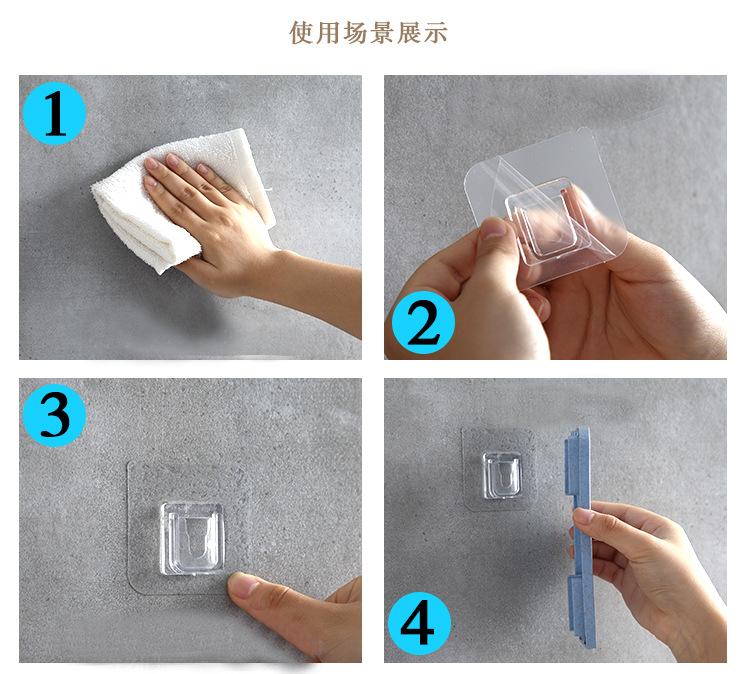 使用场景展示

1

2

3

4