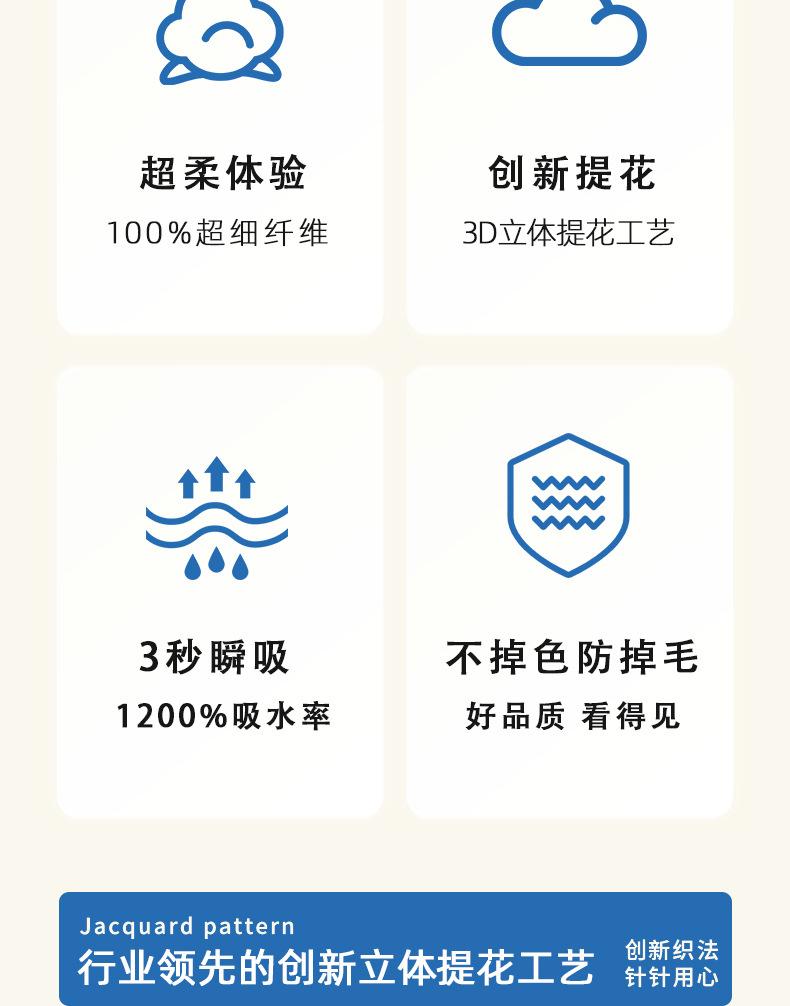 超柔体验

100%超细纤维

创新提花

3D立体提花工艺

3秒瞬吸

1200%吸水率

不掉色防掉毛

好品质 看得见

Jacquard pattern

行业领先的创新立体提花工艺

创新织法
针针用心