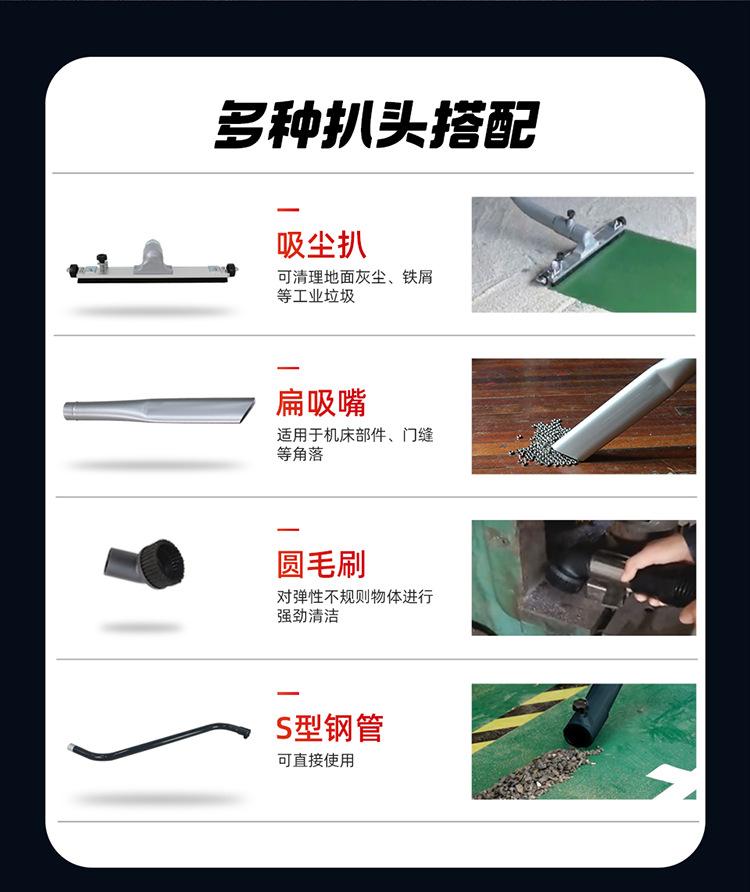 多种扒头搭配

吸尘扒
可清理地面灰尘、铁屑等工业垃圾

扁吸嘴
适用于机床部件、门缝等角落

圆毛刷
对弹性不规则物体进行强劲清洁

S型钢管
可直接使用