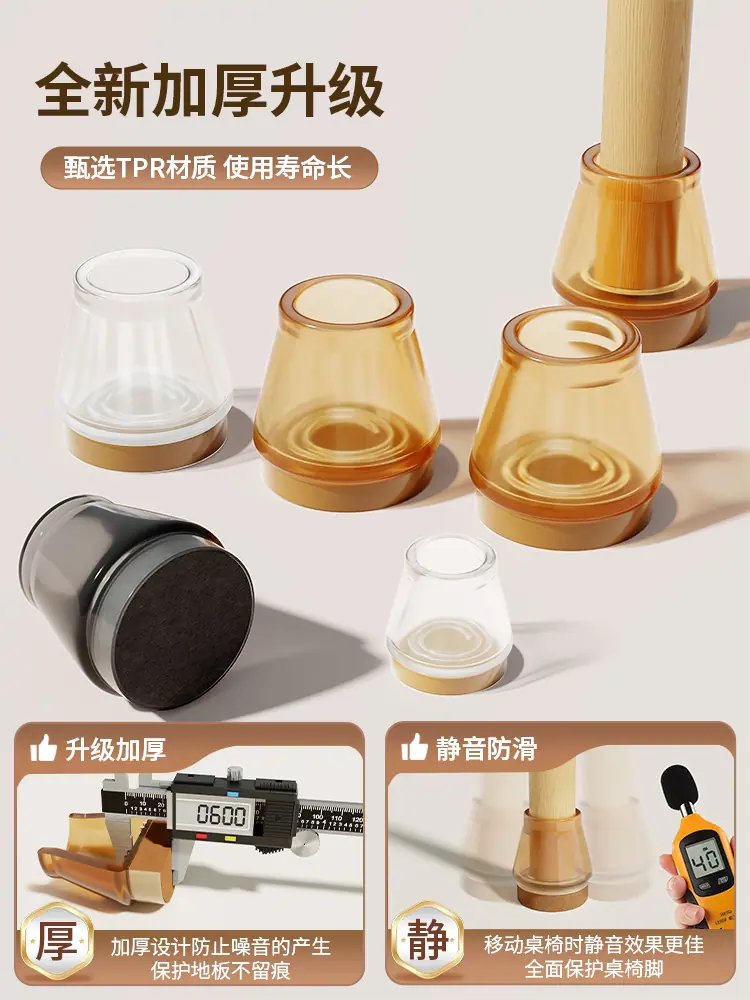 全新加厚升级

甄选TPR材质 使用寿命长

升级加厚

0600

100 110 120

厚

加厚设计防止噪音的产生
保护地板不留痕

静音防滑

40

静

移动桌椅时静音效果更佳
全面保护桌椅脚