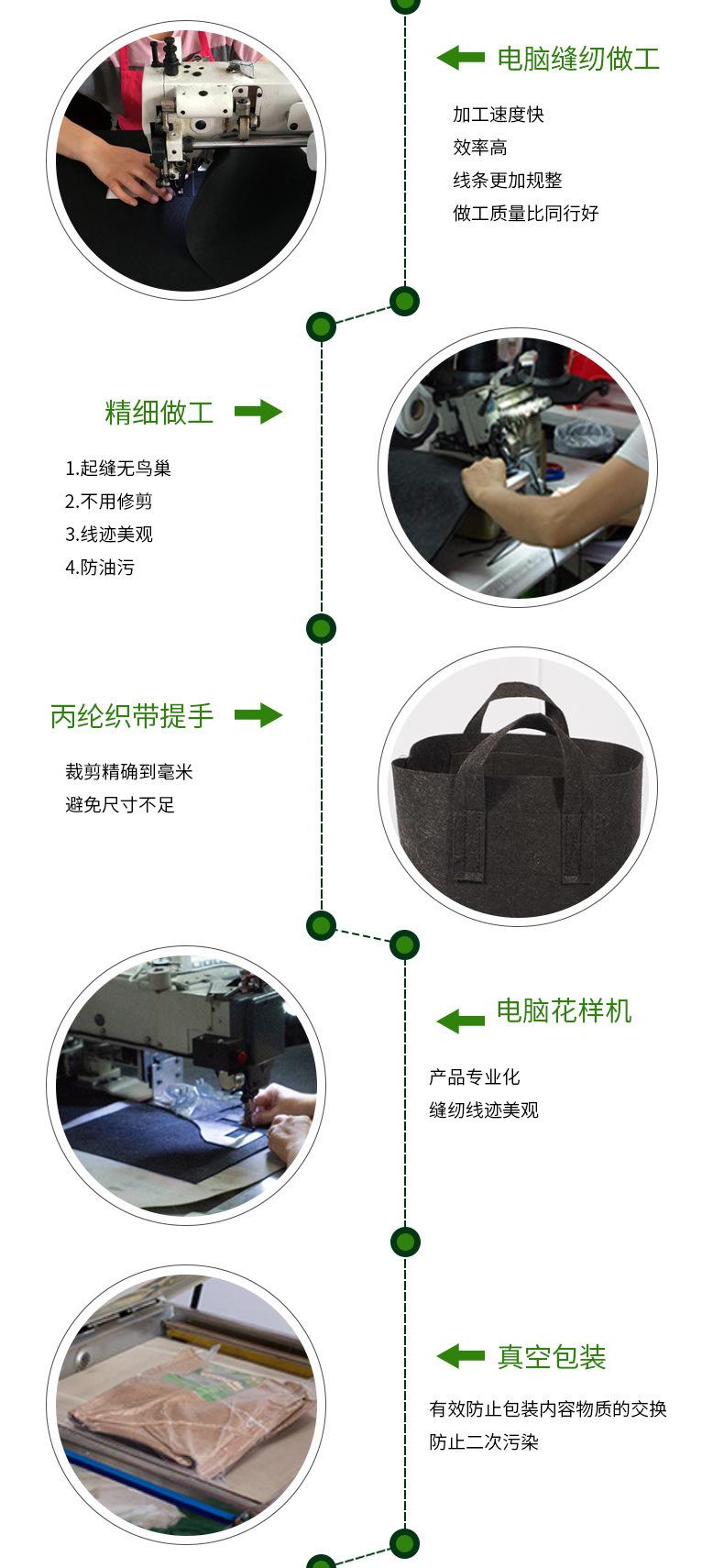 电脑缝纫做工

加工速度快
效率高
线条更加规整
做工质量比同行好

精细做工

1.起缝无鸟巢
2.不用修剪
3.线迹美观
4.防油污

丙纶织带提手

裁剪精确到毫米
避免尺寸不足

电脑花样机

产品专业化
缝纫线迹美观

真空包装

有效防止包装内容物质的交换
防止二次污染