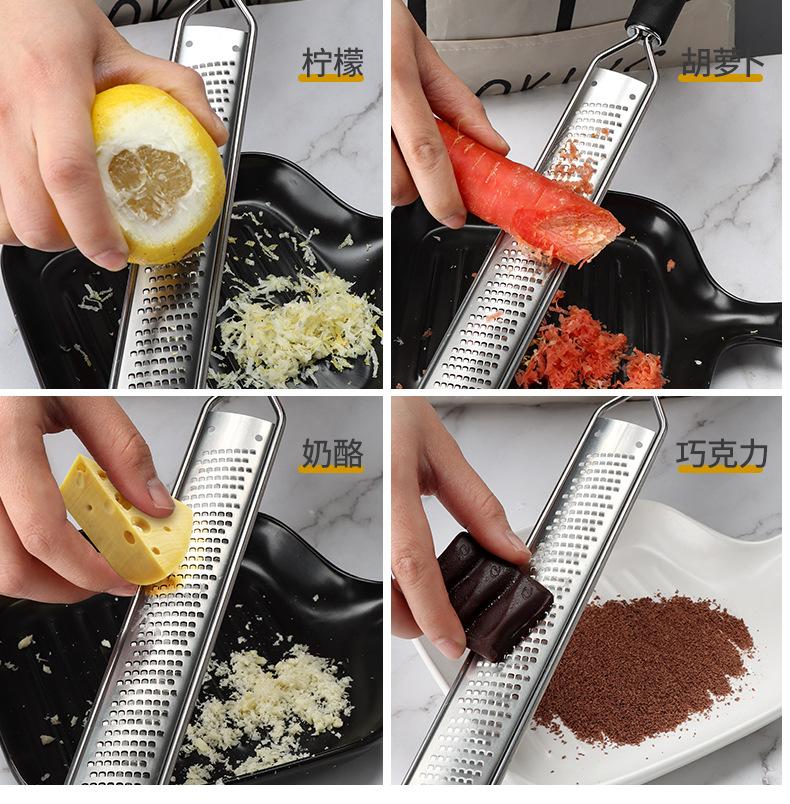 柠檬

胡萝卜

奶酪

巧克力