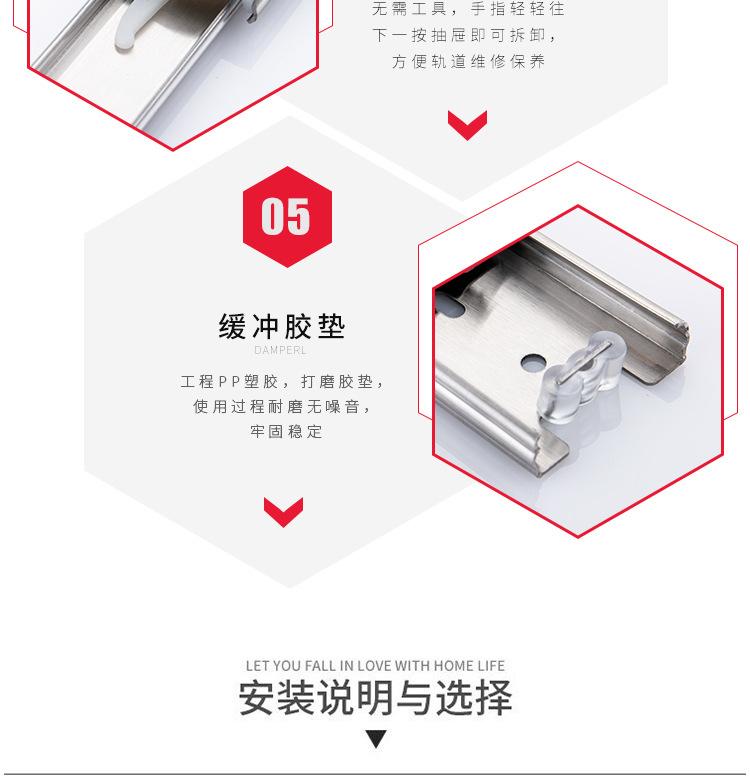 无需工具，手指轻轻往下一按抽屉即可拆卸，方便轨道维修保养

05

缓冲胶垫

DAMPERL

工程PP塑胶，打磨胶垫，使用过程耐磨无噪音，牢固稳定

LET YOU FALL IN LOVE WITH HOME LIFE

安装说明与选择