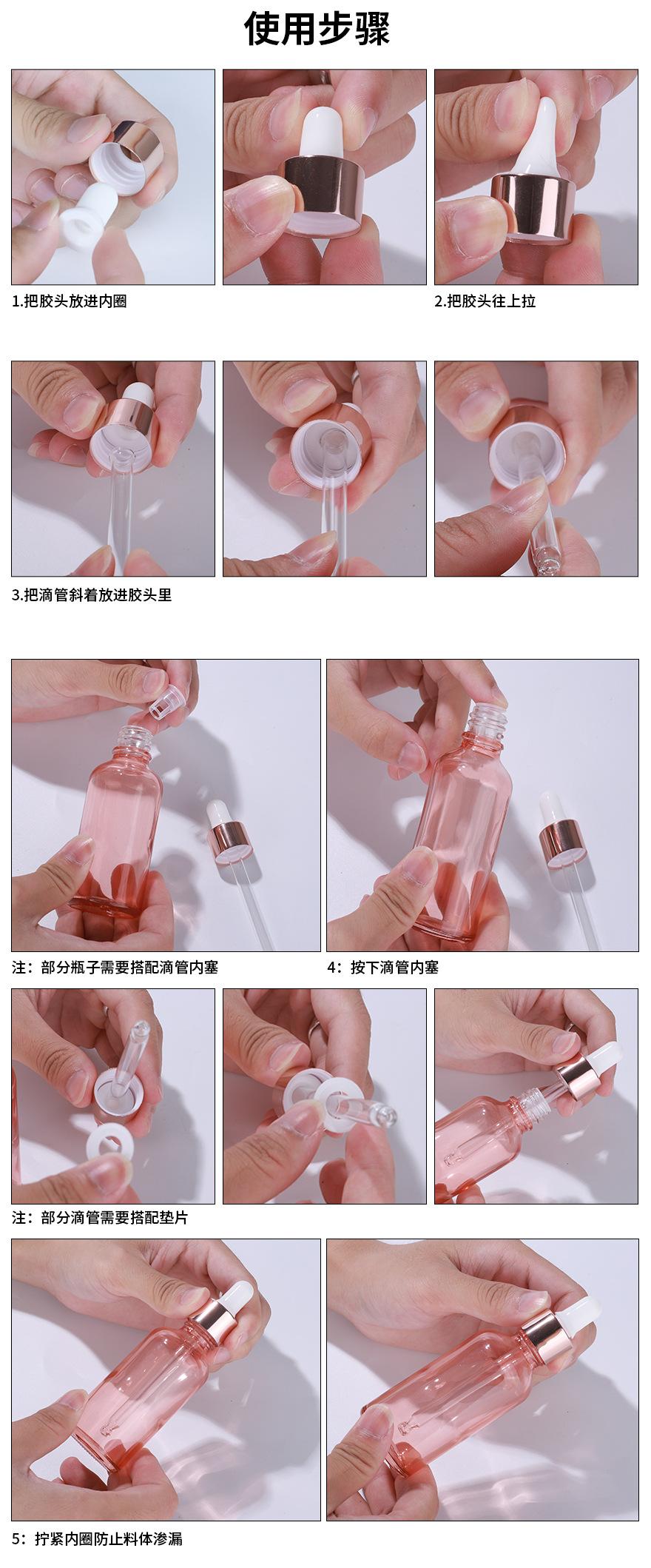 使用步骤

1.把胶头放进内圈

2.把胶头往上拉

3.把滴管斜着放进胶头里

注：部分瓶子需要搭配滴管内塞

4：按下滴管内塞

注：部分滴管需要搭配垫片

5：拧紧内圈防止料体渗漏